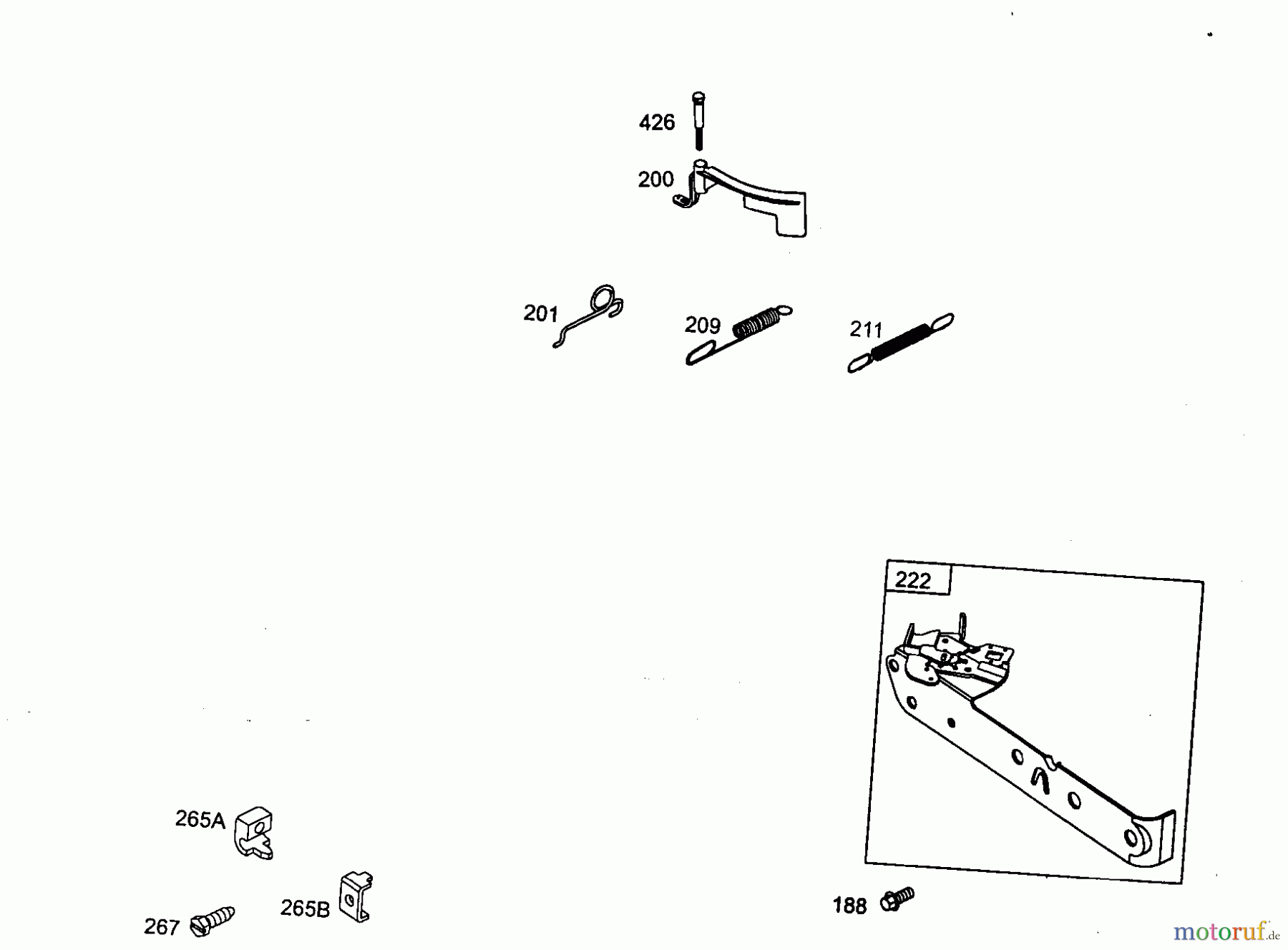 426

200

201

209

211

222

265A

265B

267

188

motoruf.de