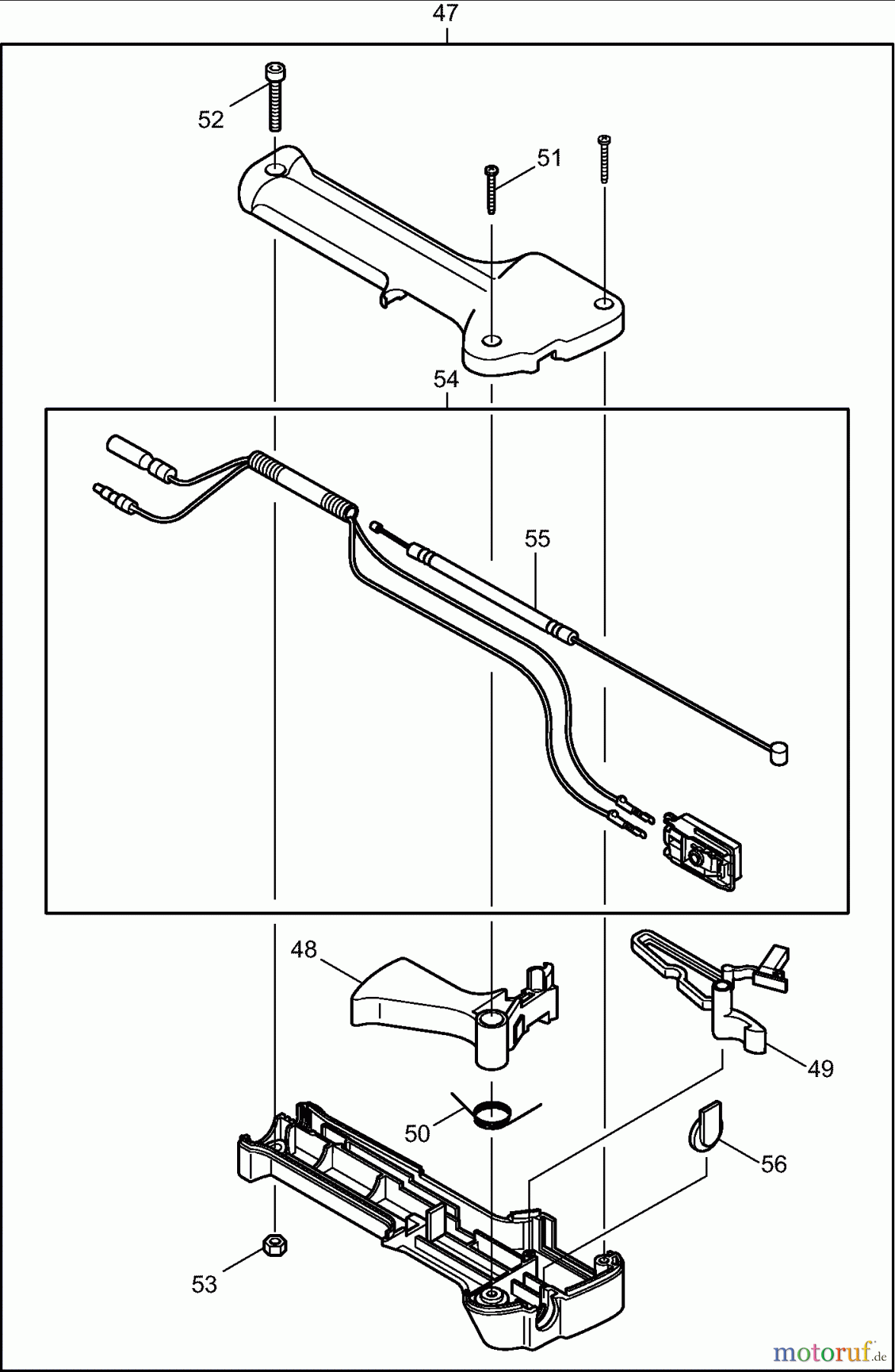 47
52
51
54
55
48
49
50
56
53
motoruf.de