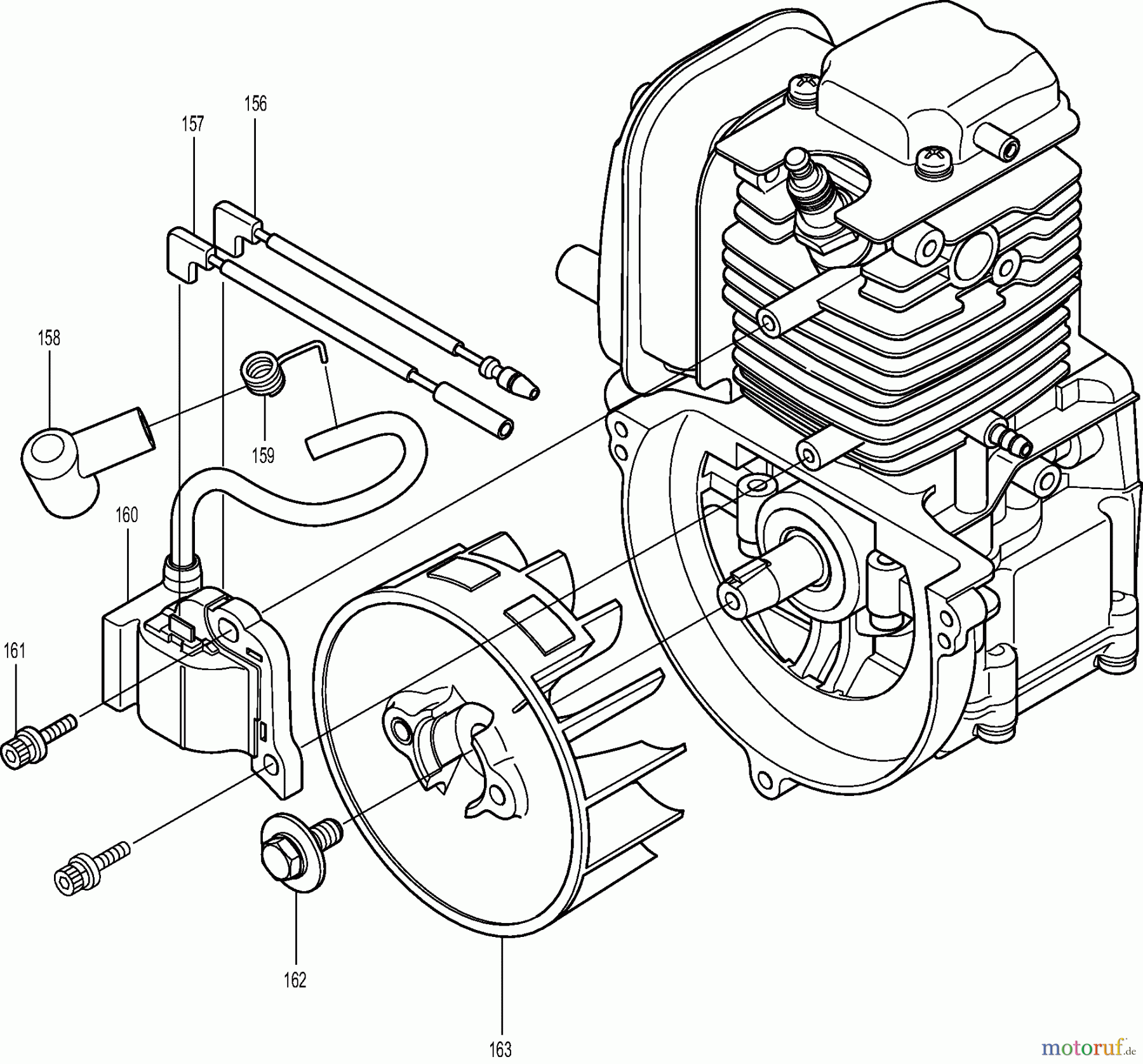 156
157
158
159
160
161
162
163
motoruf.de