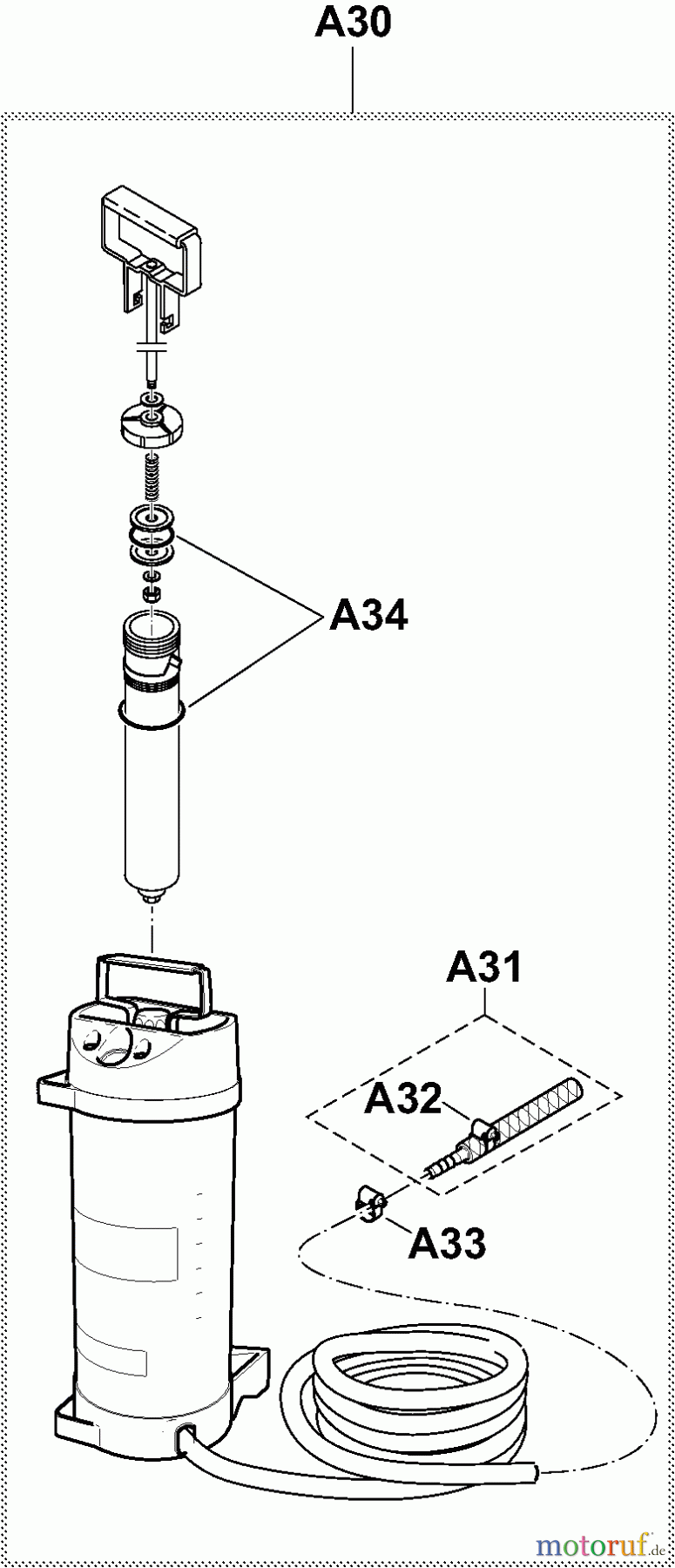 A30

A34

A31

A32

A33

motoruf.de