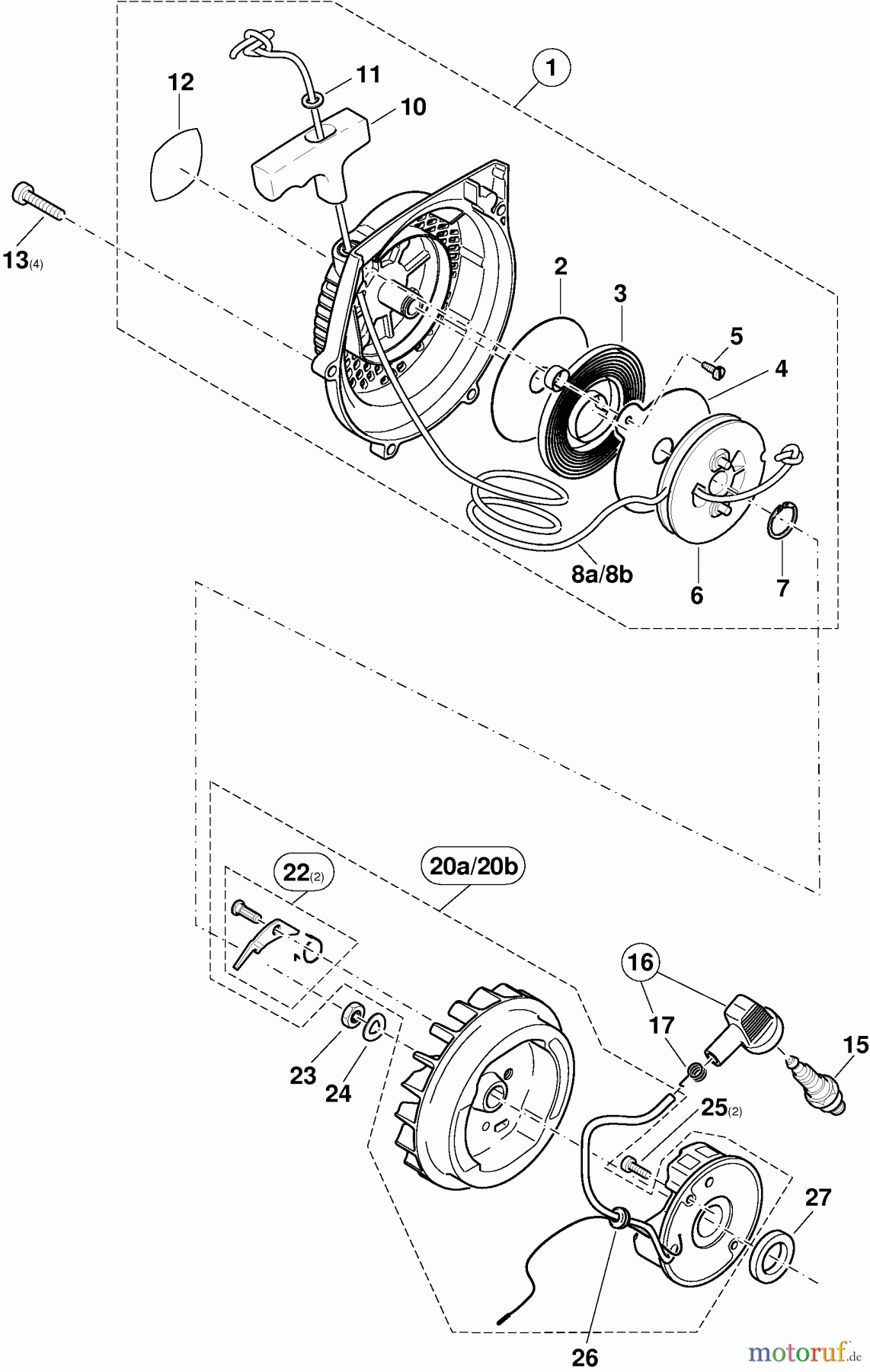 1
12
11
10
13(4)
2
3
5
4
8a/8b
6
7
22(2)
20a/20b
16
17
15
23
24
25(2)
27
26
motoruf.de