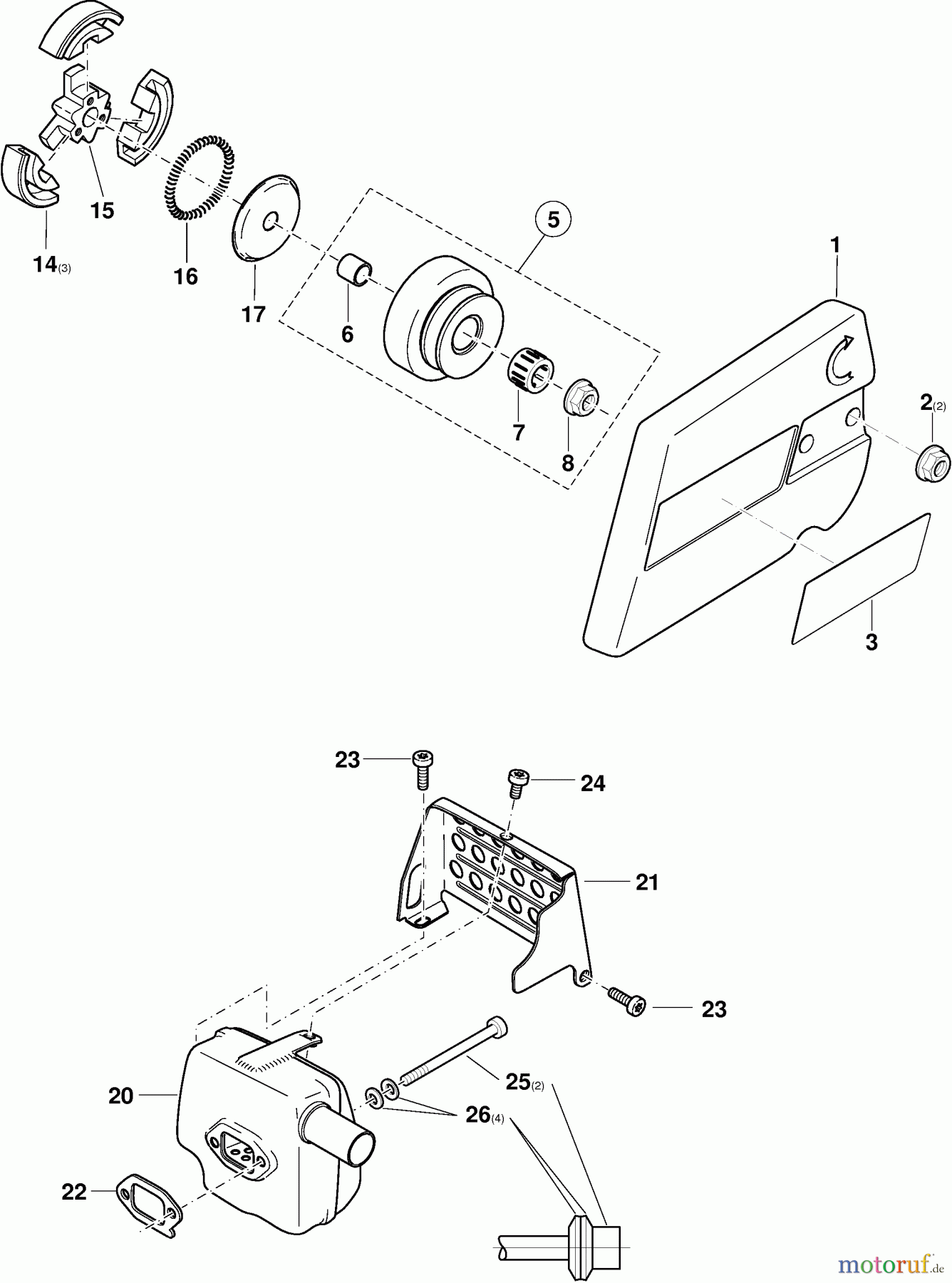 15

14(3)

16

17

5

6

7

8

1

2(2)

3

23

24

21

23

20

25(2)

26(4)

22

motoruf.de