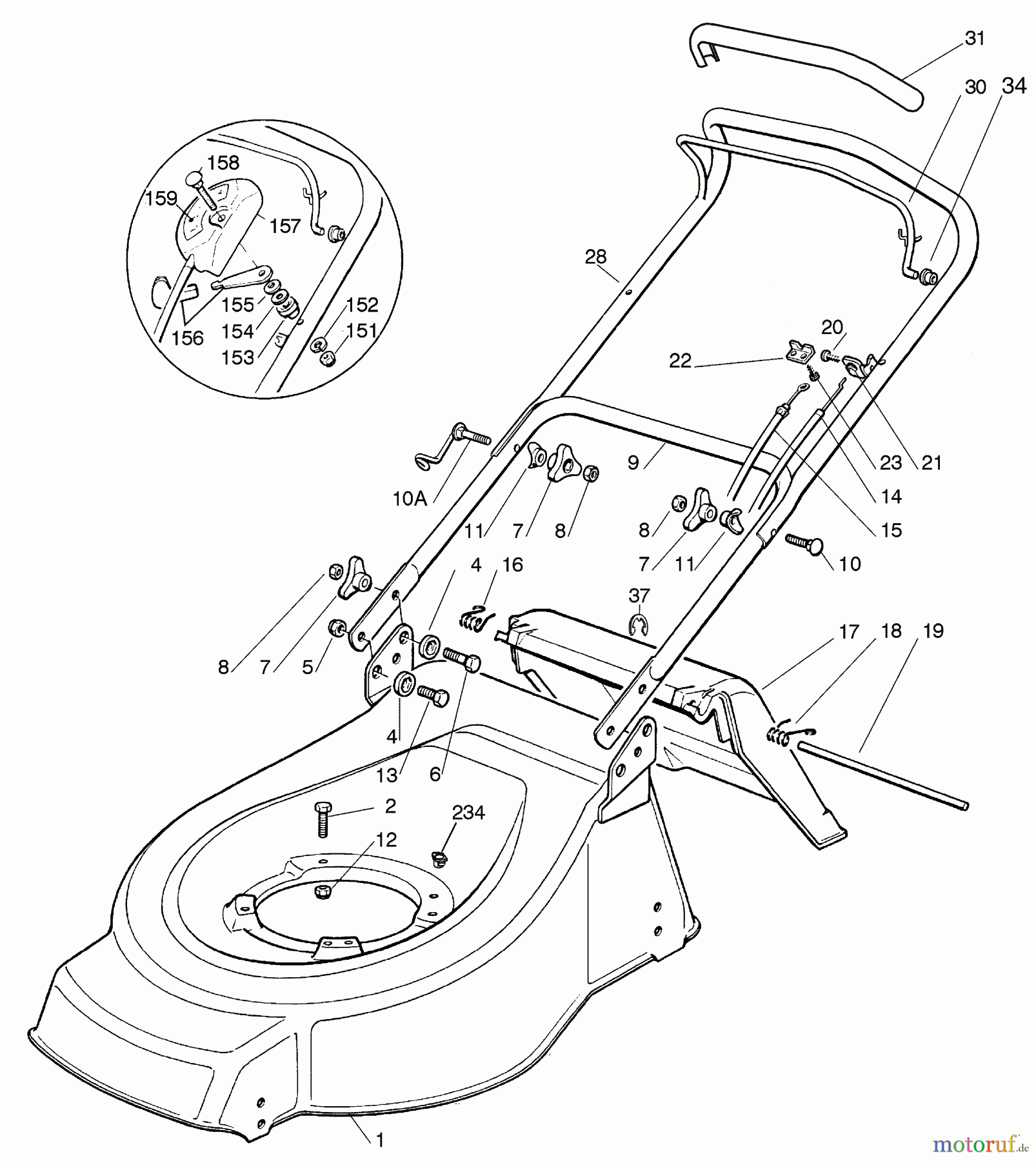 31
30
34
158
159
157
155
154
153
156
152
151
28
20
22
23
21
14
15
9
10A
11
7
8
8
7
11
10
4
16
37
8
7
5
17
18
19
4
13
6
2
234
12
1
motoruf.de