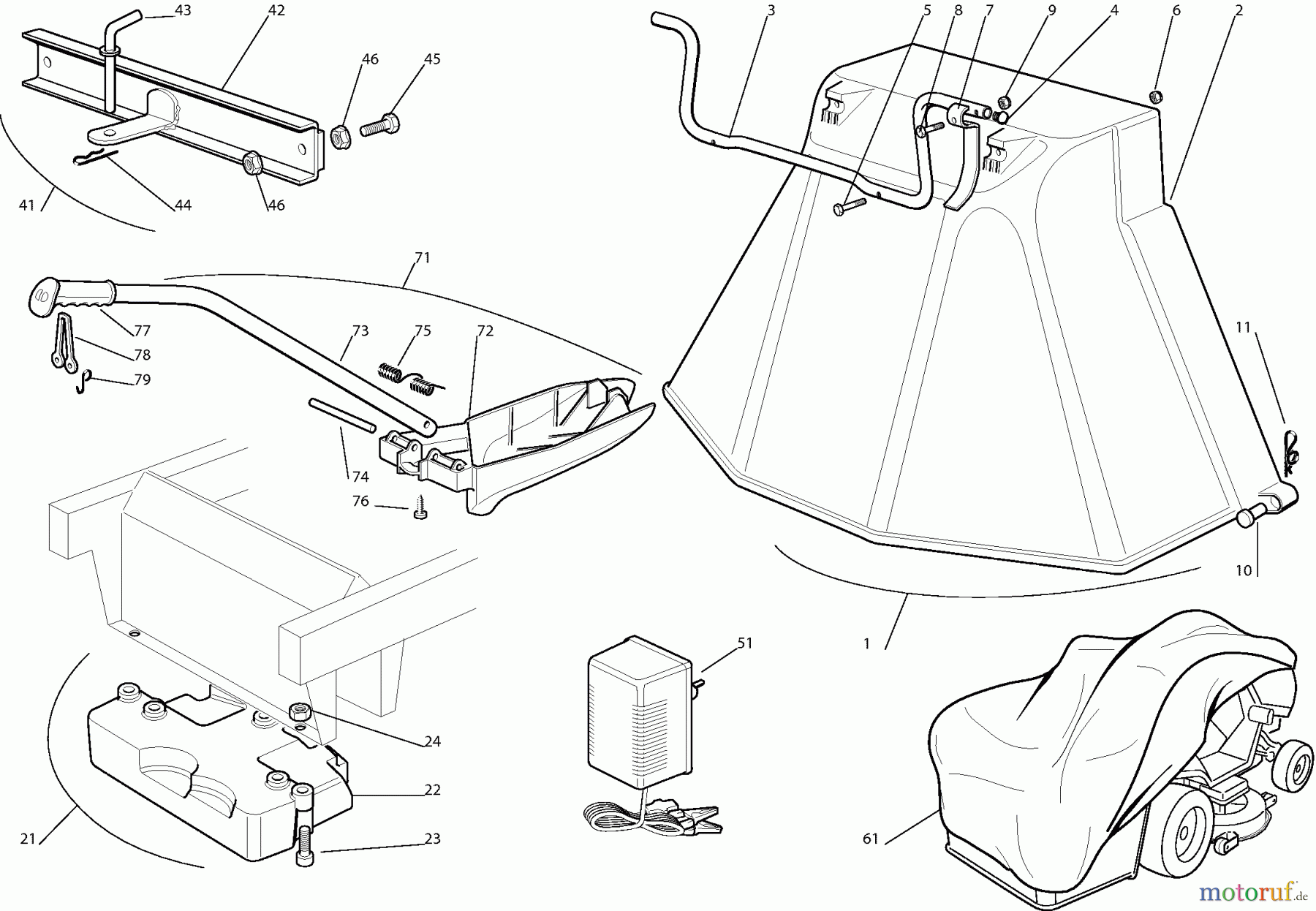 43
42
46
45
41
44
46
3
5
8
7
9
4
6
2
71
77
78
79
73
75
72
74
76
11
10
1
51
24
22
21
23
61
motoruf.de