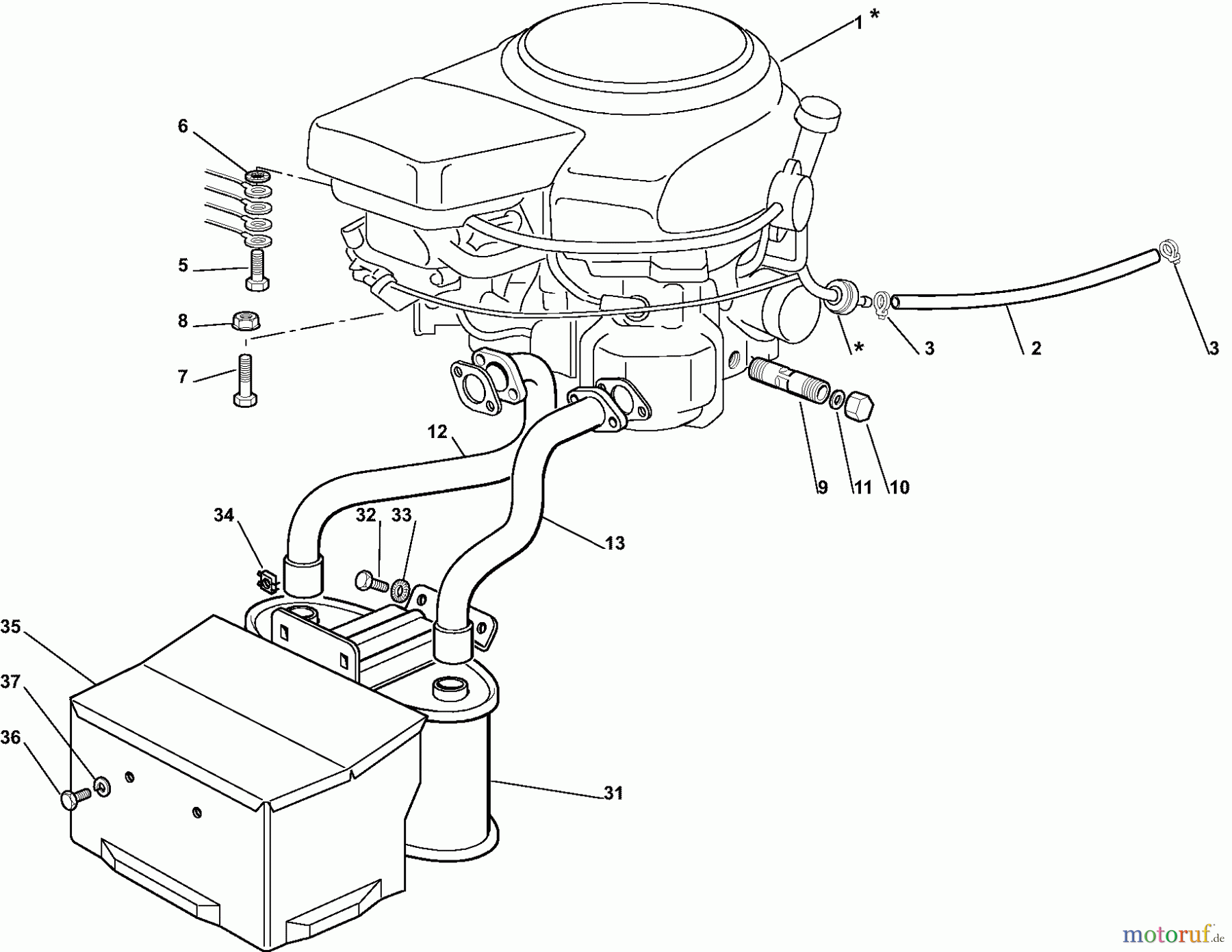 1 *
6
5
8
7
*
3
2
3
12
9
11
10
34
32
33
13
35
37
36
31
motoruf.de