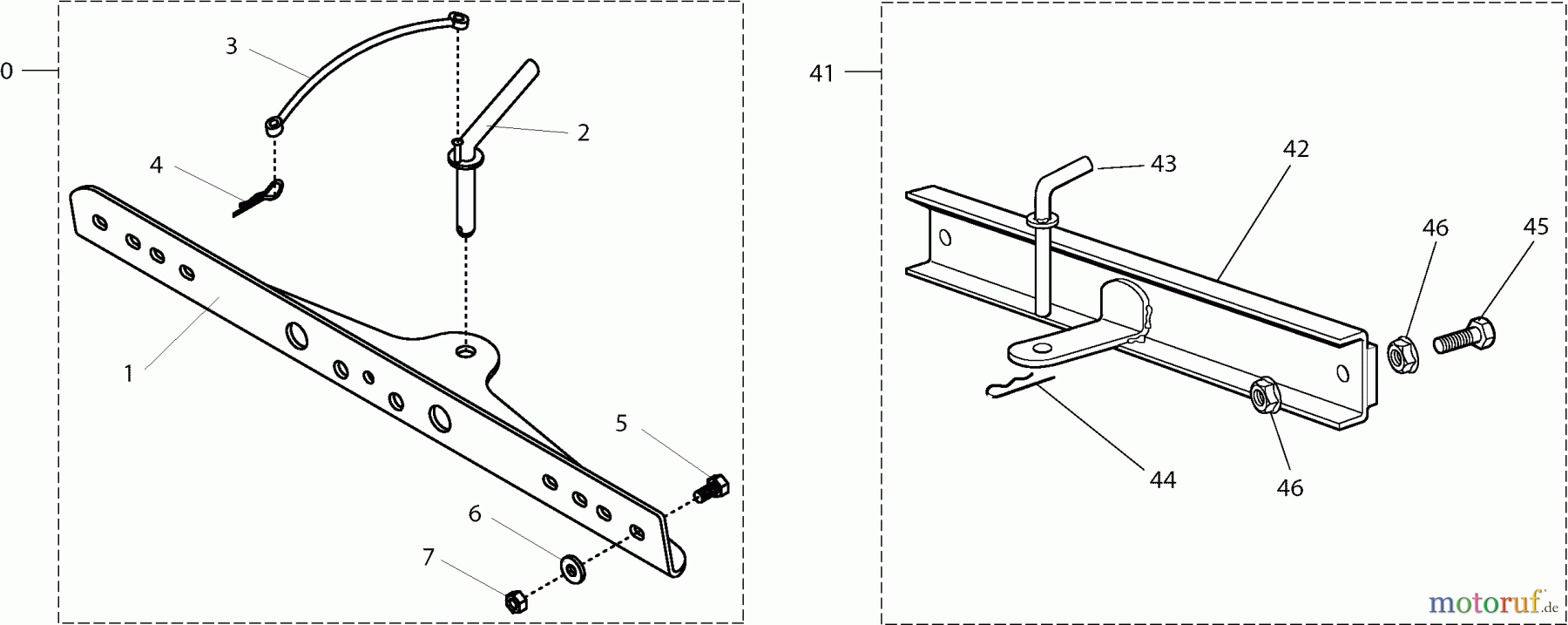 0
3
2
4
1
5
6
7
41
43
42
46
45
44
46
motoruf.de