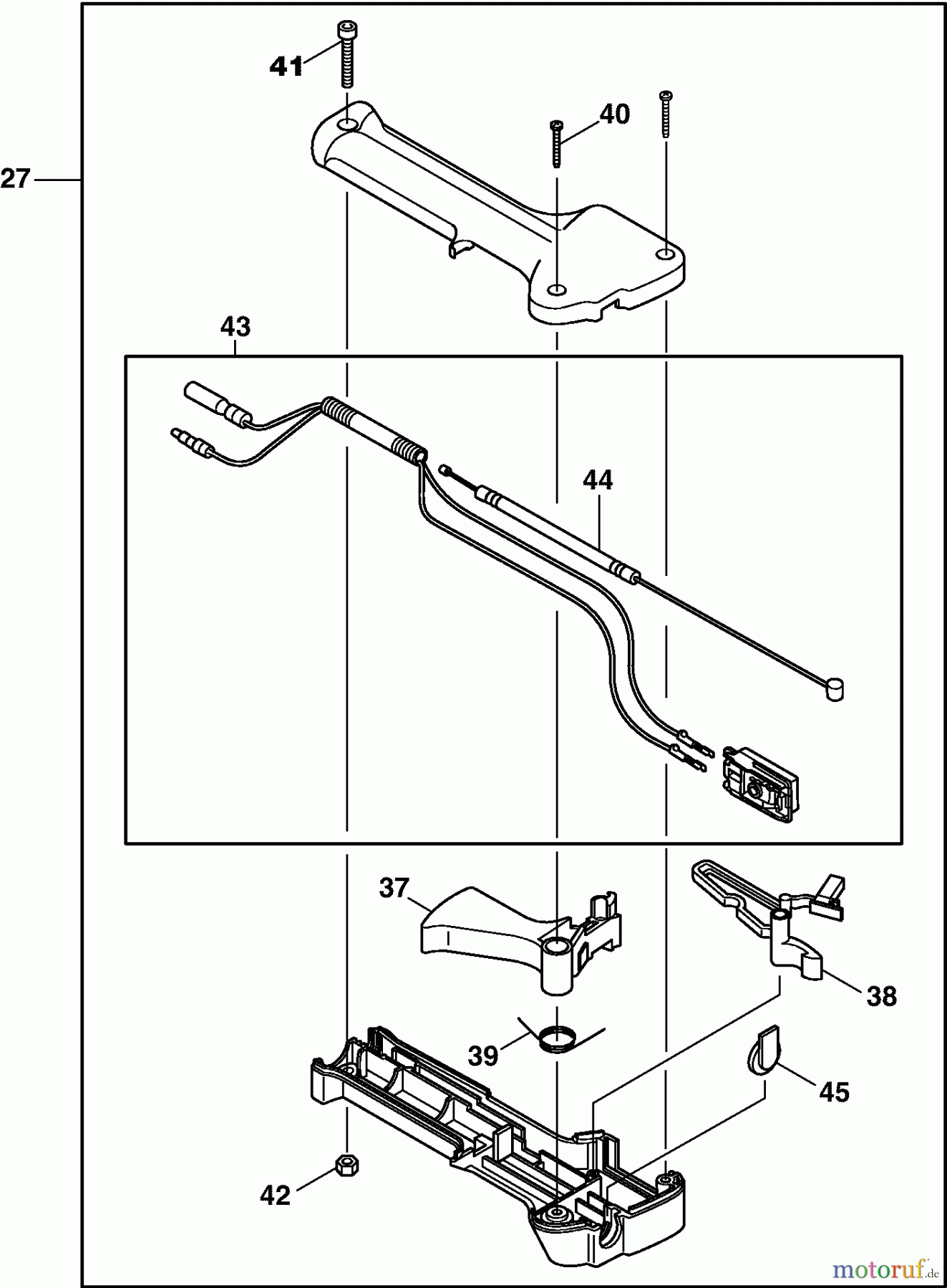 41
40
27
43
44
37
38
39
45
42
motoruf.de