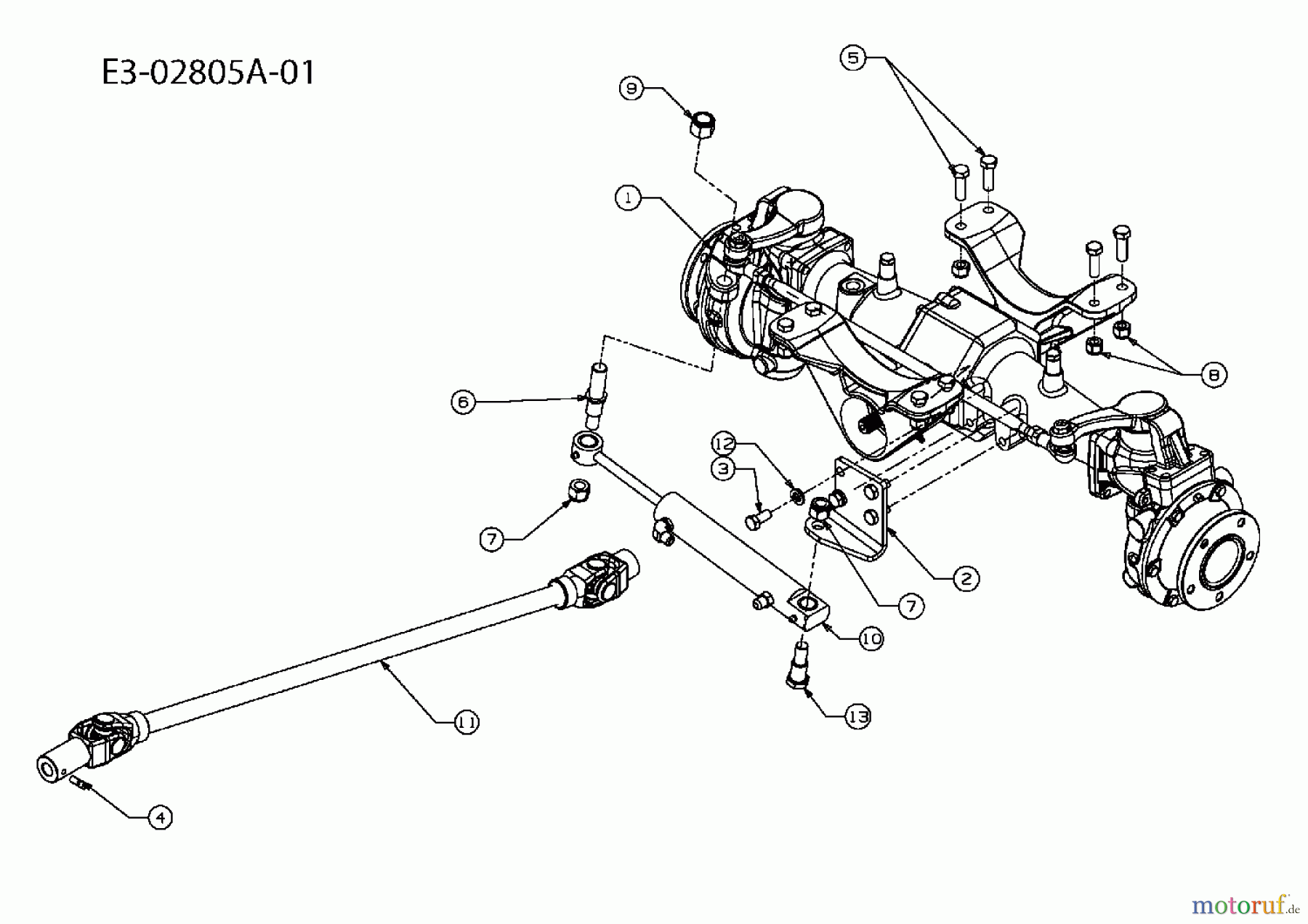 E3-02805A-01

5

9

1

8

6

12

3

7

2

7

10

11

13

4

motoruf.de