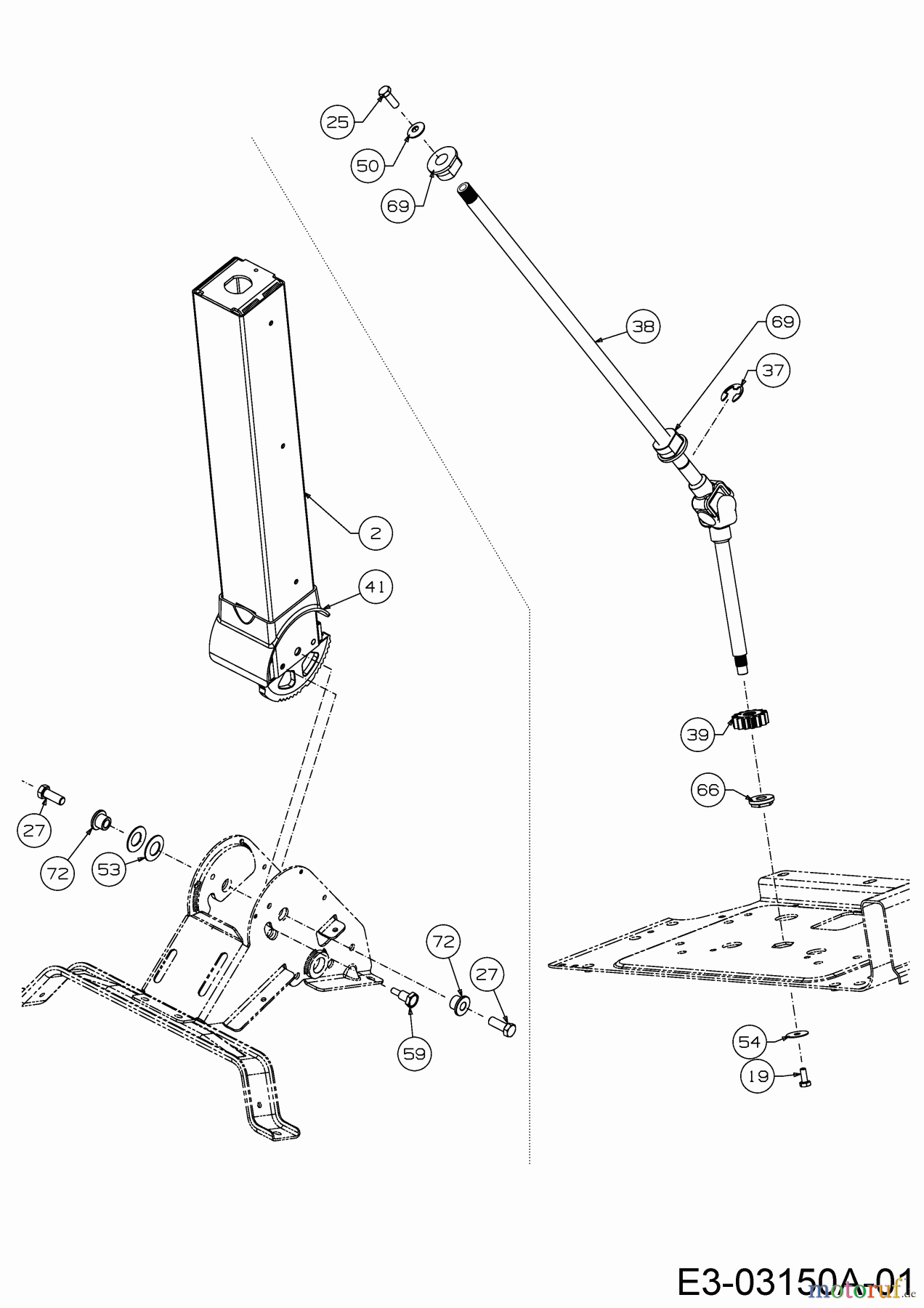 25
50
69
38
69
37
2
41
39
66
27
72
53
72
27
59
54
19
E3-03150A-01
motoruf.de