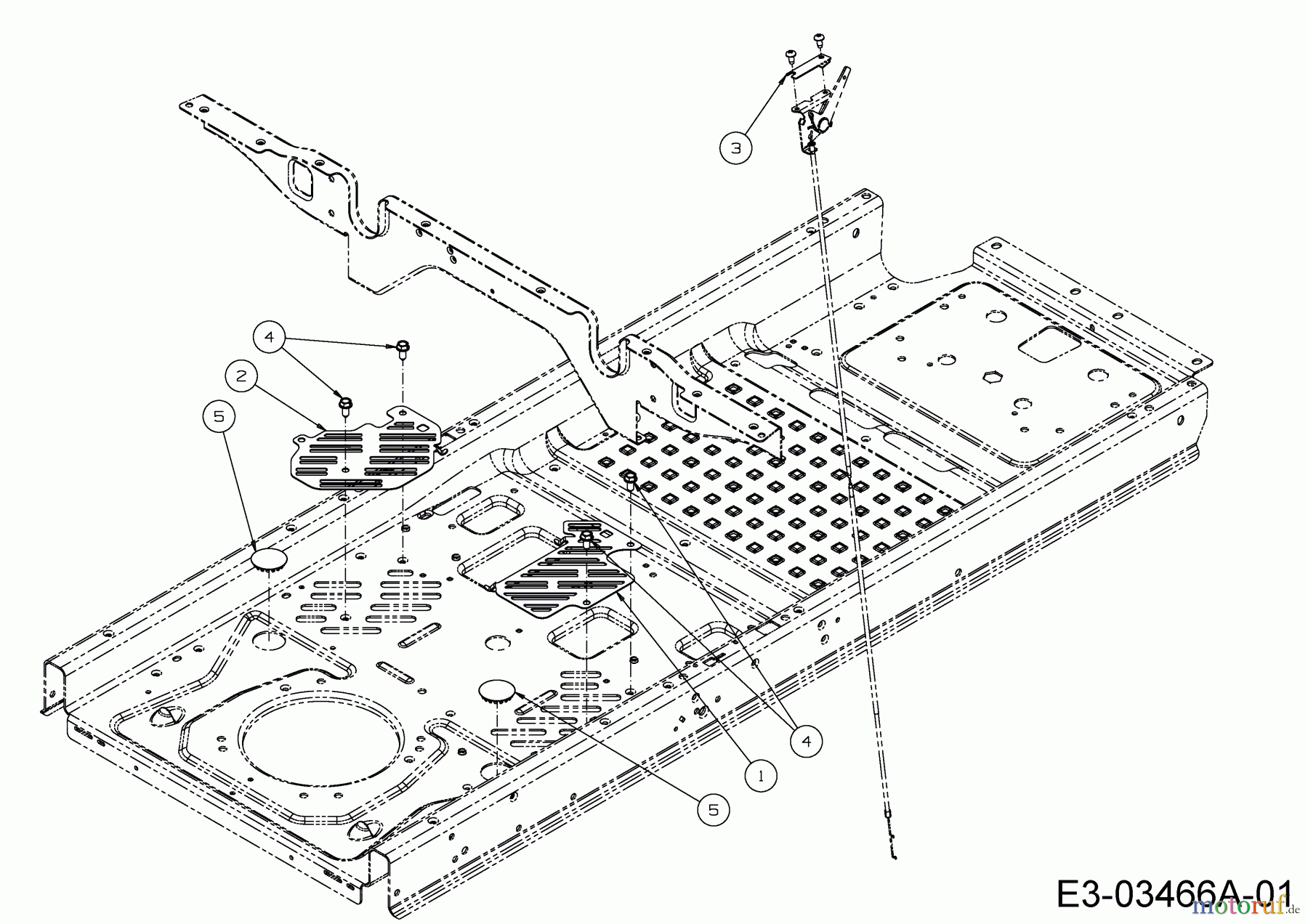 3

4

2

5

4

1

5

E3-03466A-01

motoruf.de