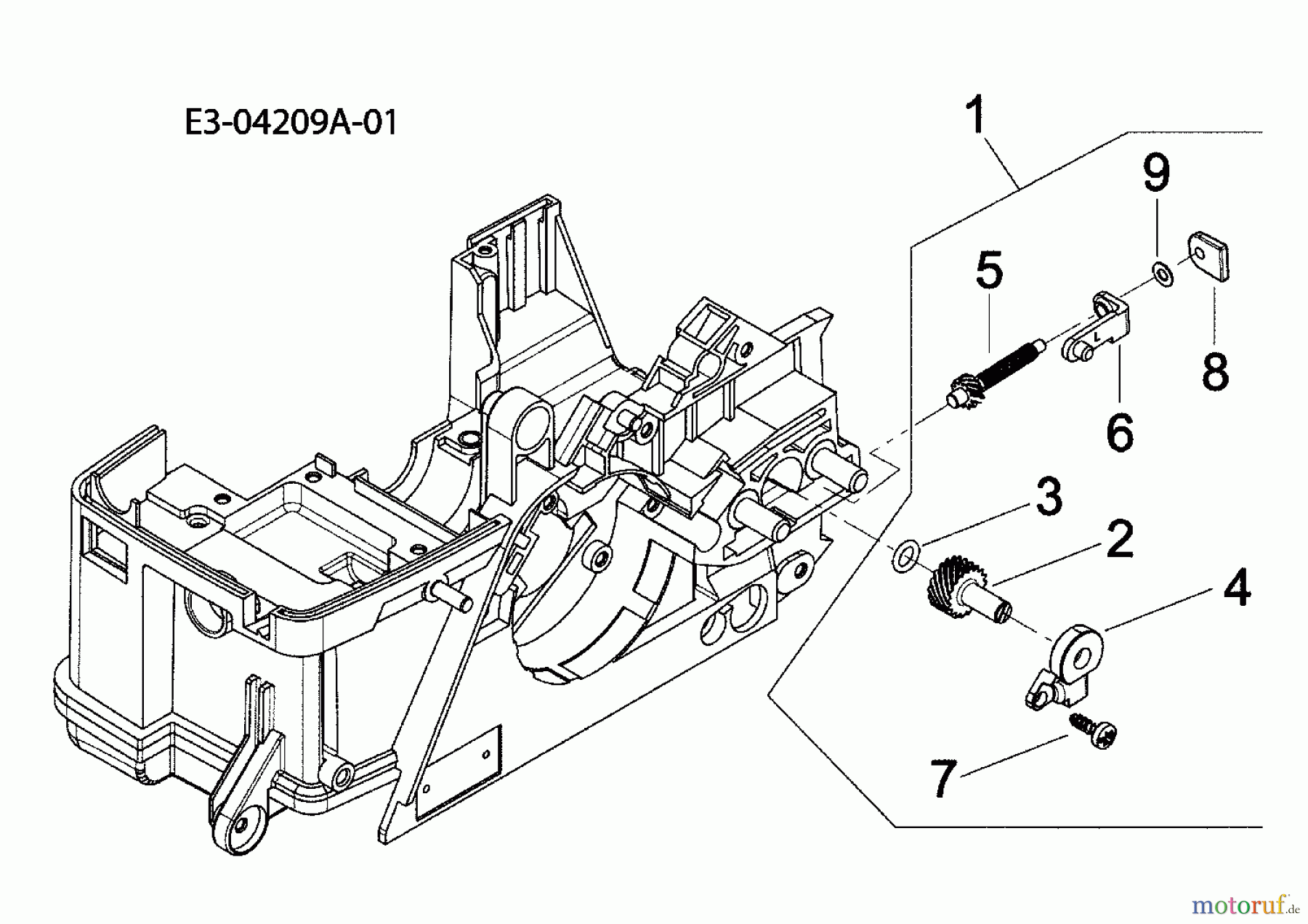 E3-04209A-01

1

9

5

8

6

3

2

4

7

motoruf.de