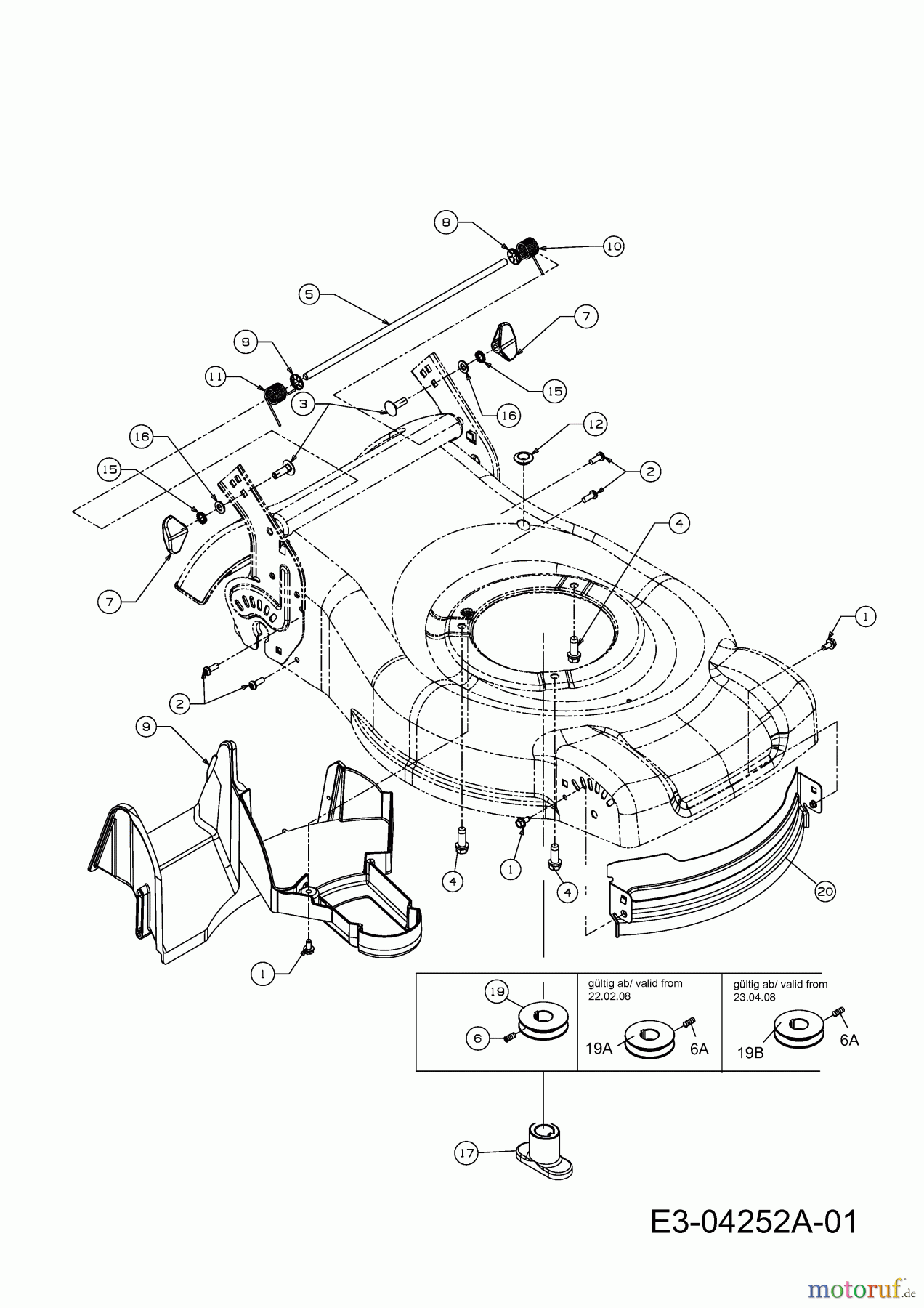 8
10
5
7
8
11
3
15
16
12
16
15
2
4
7
1
2
9
4
1
4
20
1
19
6
gültig ab/ valid from 22.02.08
19A
6A
gültig ab/ valid from 23.04.08
19B
6A
17
E3-04252A-01
motoruf.de