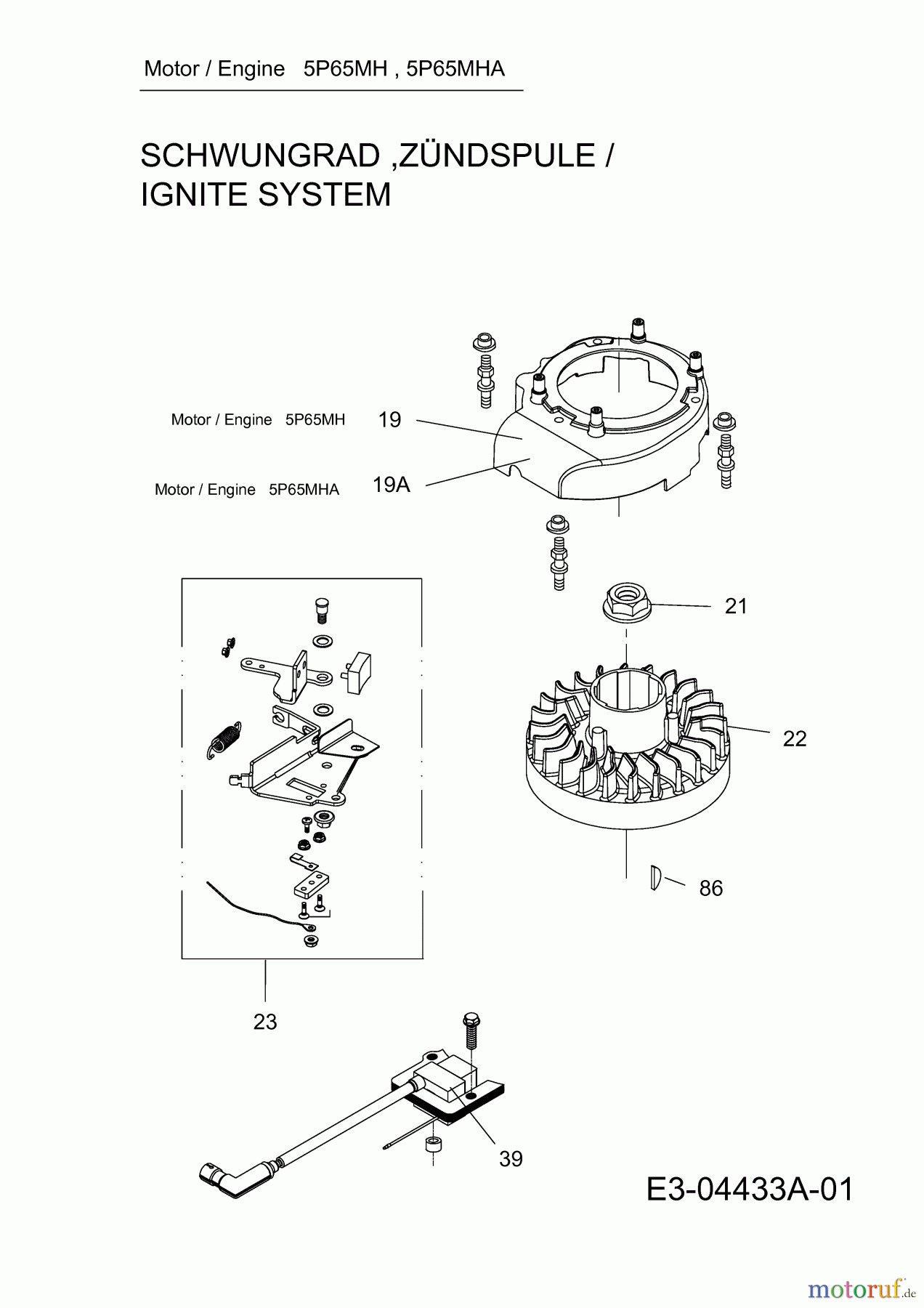 Motor / Engine 5P65MH , 5P65MHA

SCHWUNGRAD ,ZÜNDSPULE / IGNITE SYSTEM

Motor / Engine 5P65MH 19

Motor / Engine 5P65MHA 19A

21

22

86

23

39

E3-04433A-01

motoruf.de