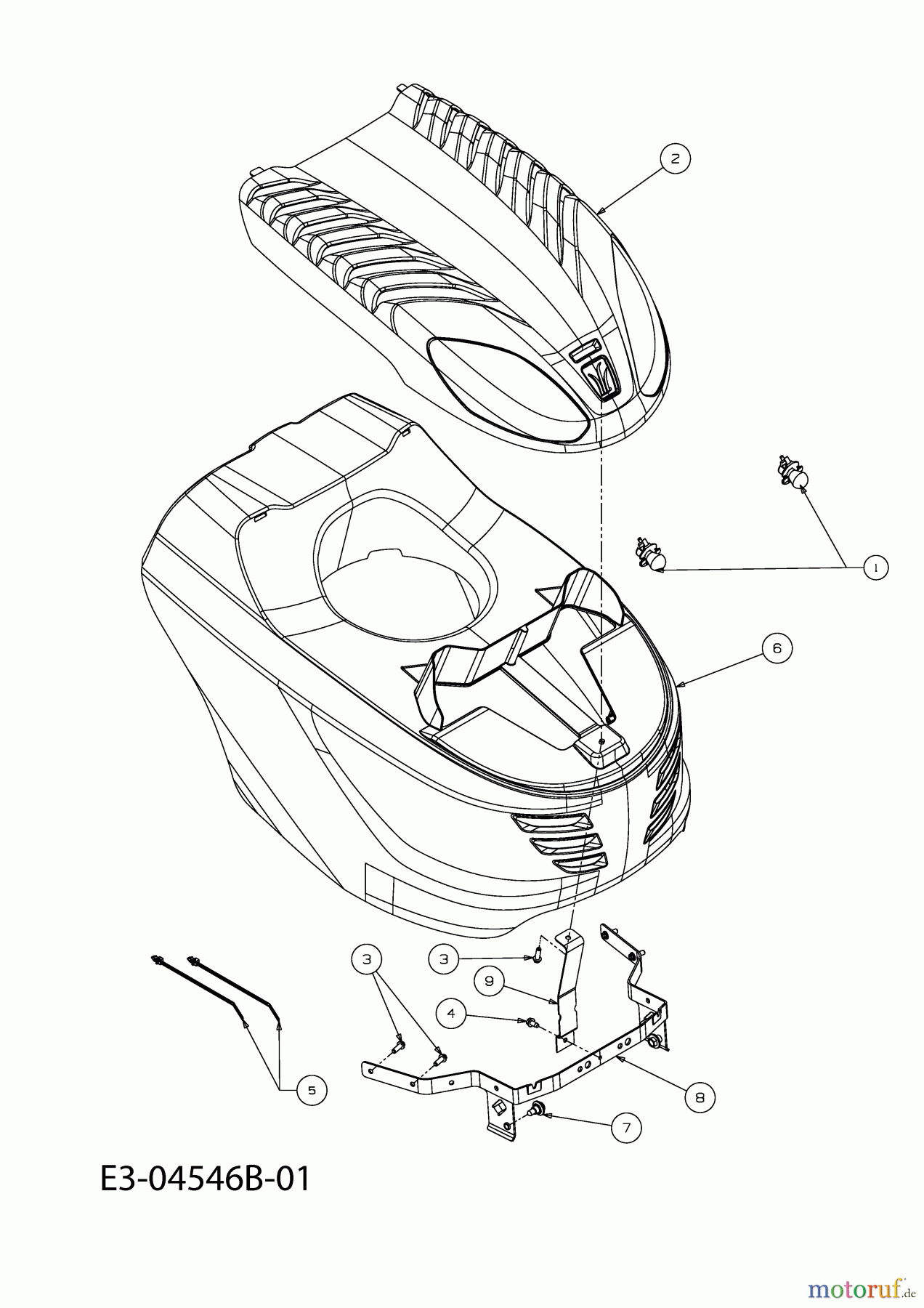 2

1

6

3

3

9

4

5

8

7

E3-04546B-01

motoruf.de