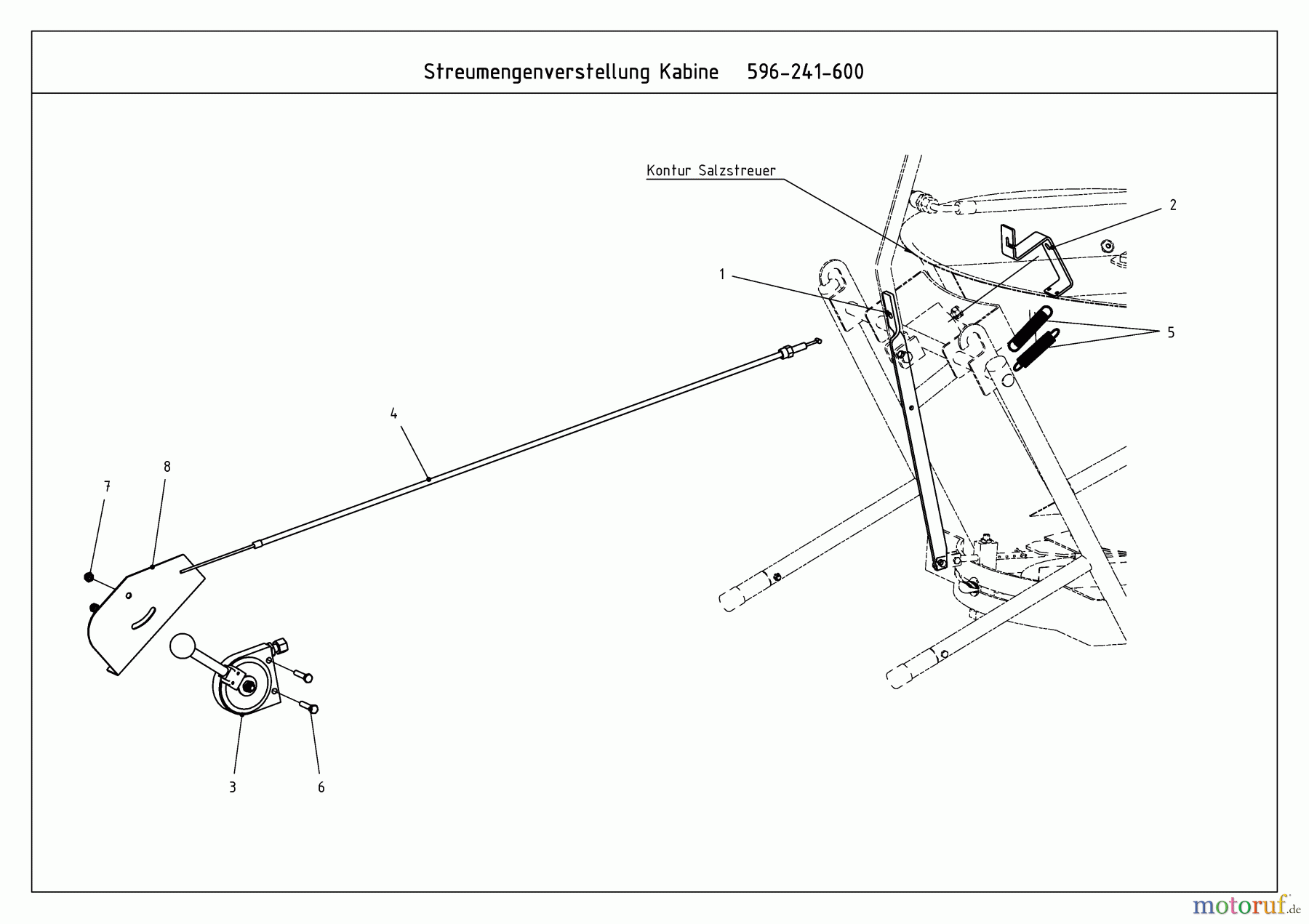 Streumengenverstellung Kabine 596-241-600

Kontur Salzstreuer

2

1

5

4

8

7

3

6

motoruf.de