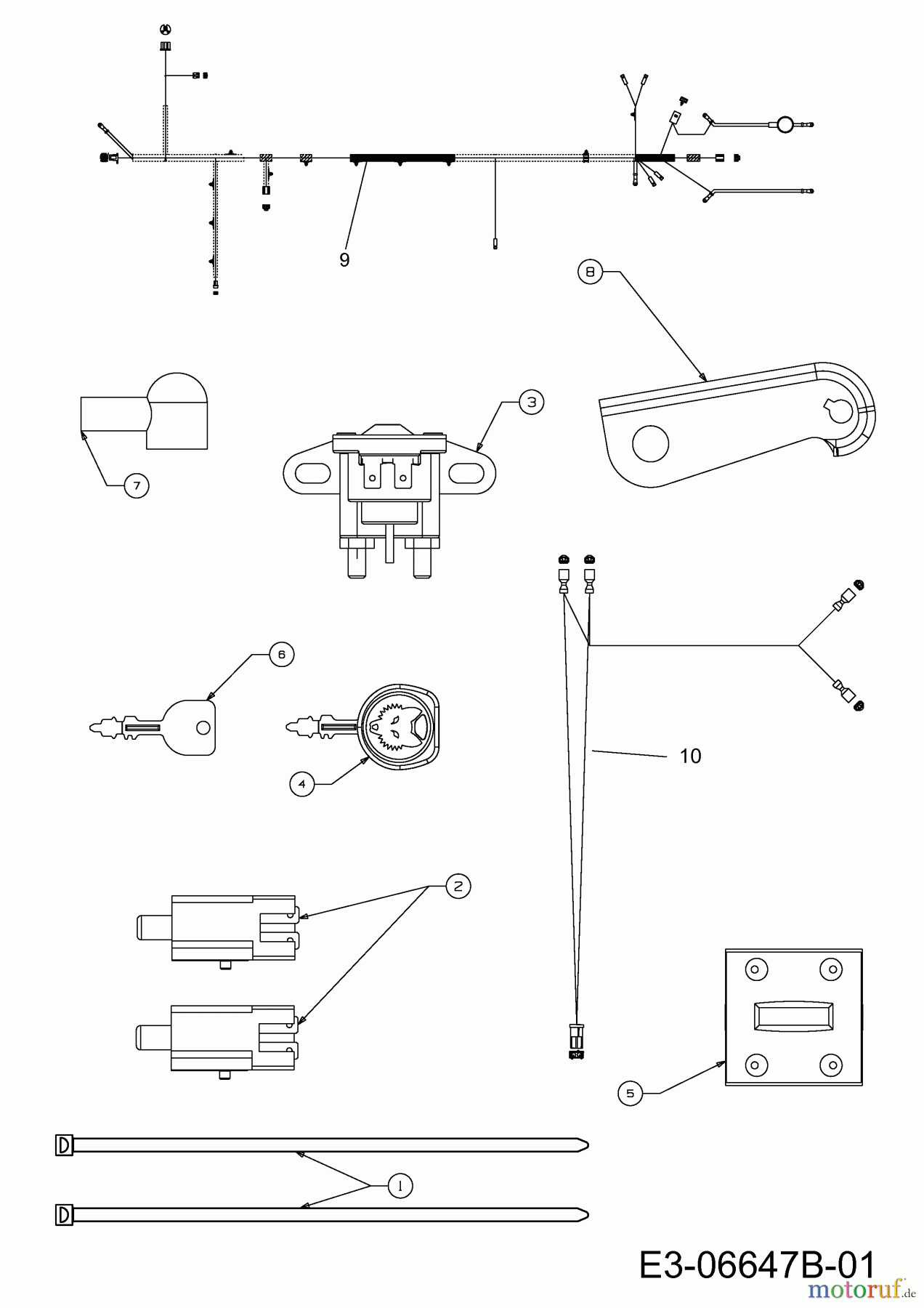 9

8

7

3

6

4

10

2

5

1

E3-06647B-01

motoruf.de