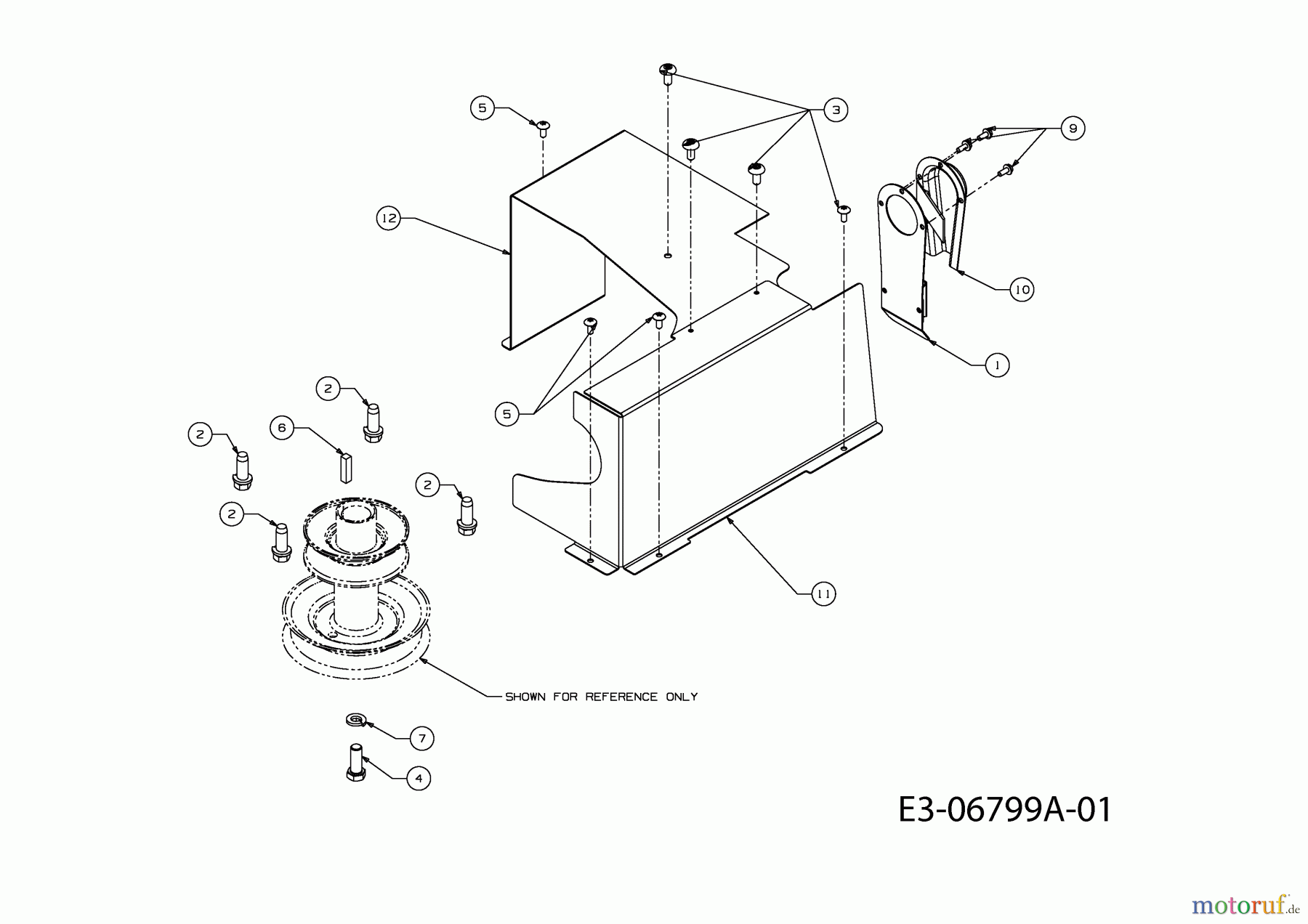 5
3
9
12
10
1
5
2
6
2
2
2
11
SHOWN FOR REFERENCE ONLY
7
4
E3-06799A-01
motoruf.de