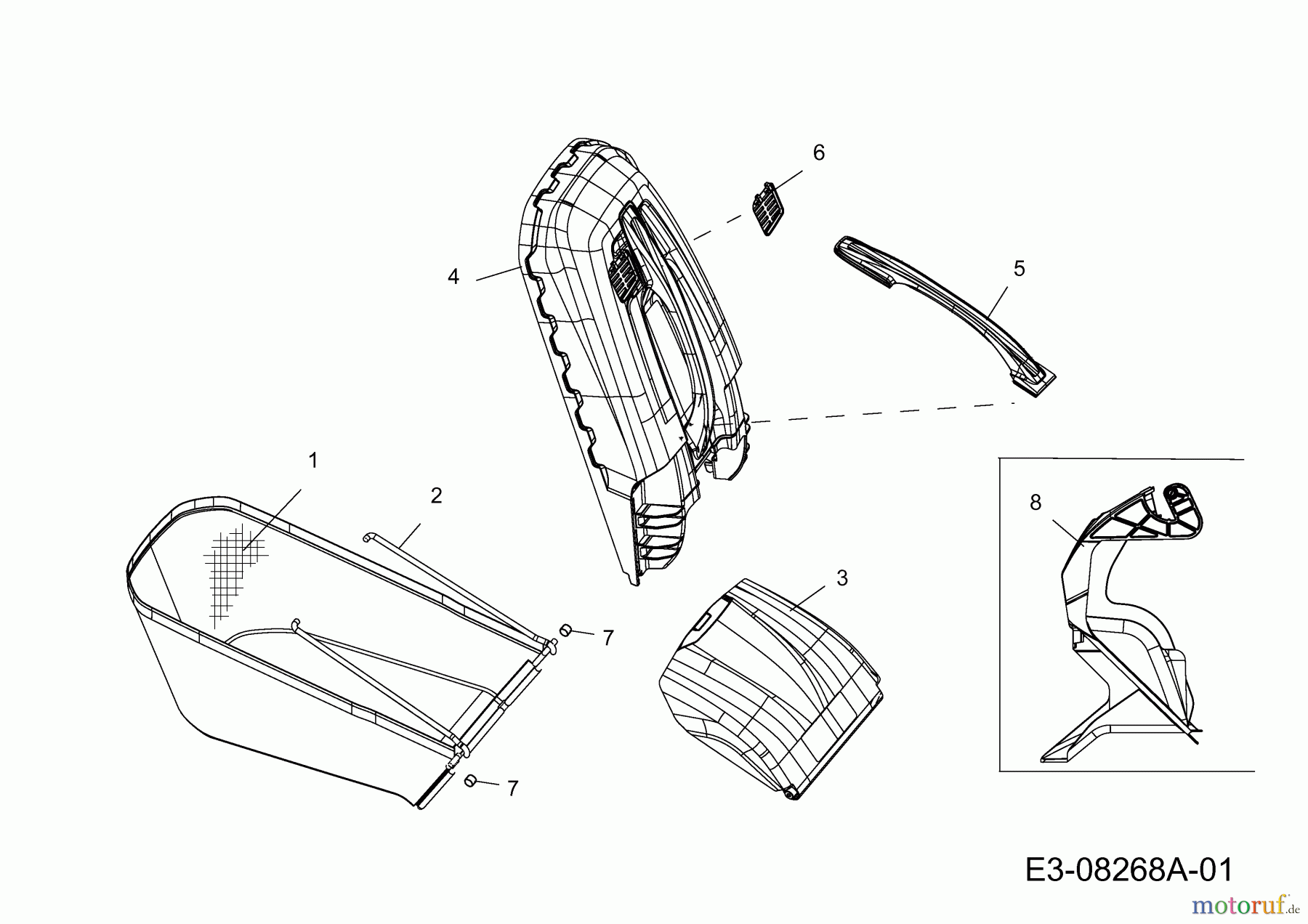 6

4

5

1

2

8

3

7

7

E3-08268A-01

motoruf.de