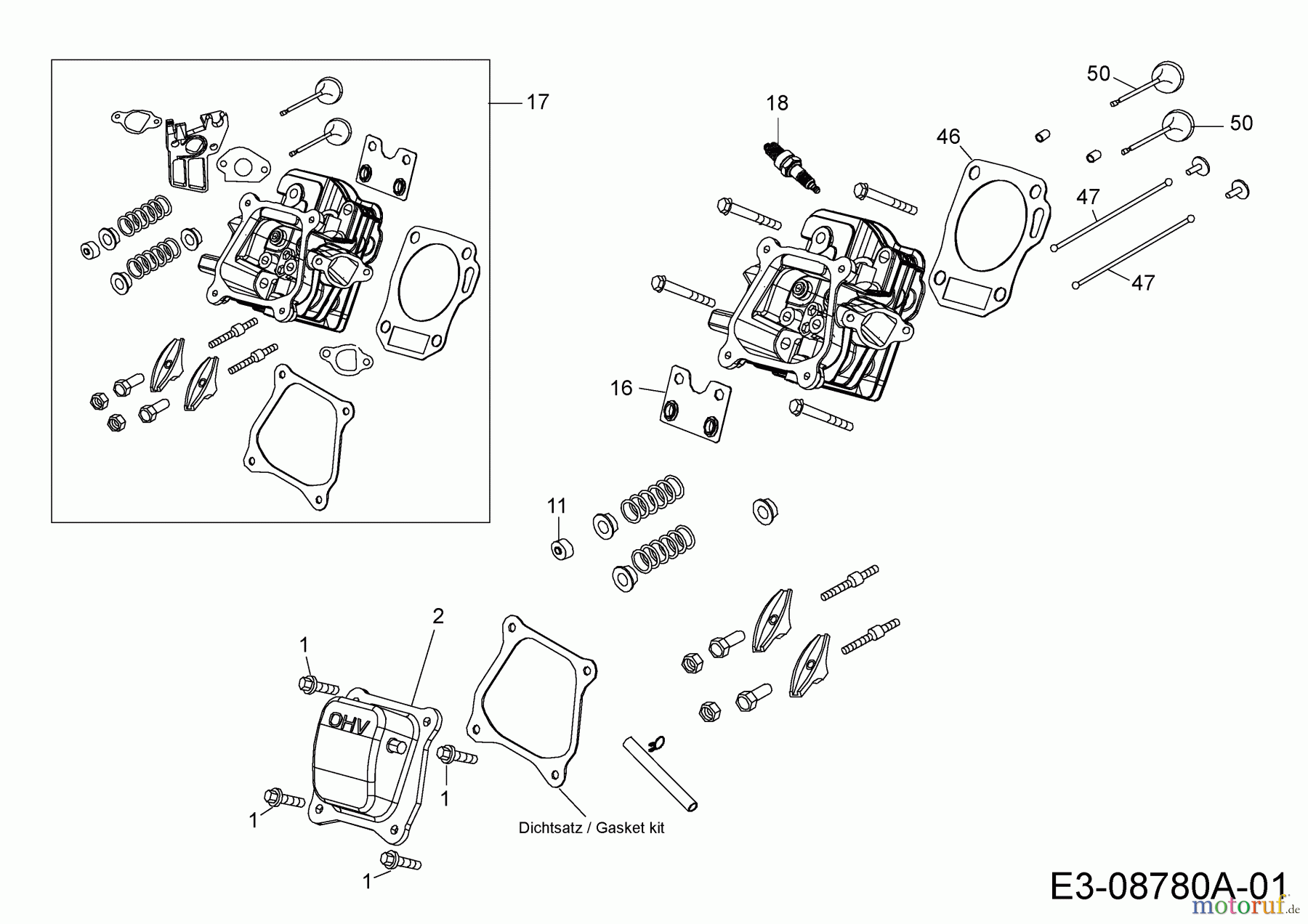 17

18

50

50

46

47

47

16

11

2

1

OHV

1

1

1

Dichtsatz / Gasket kit

E3-08780A-01

motoruf.de