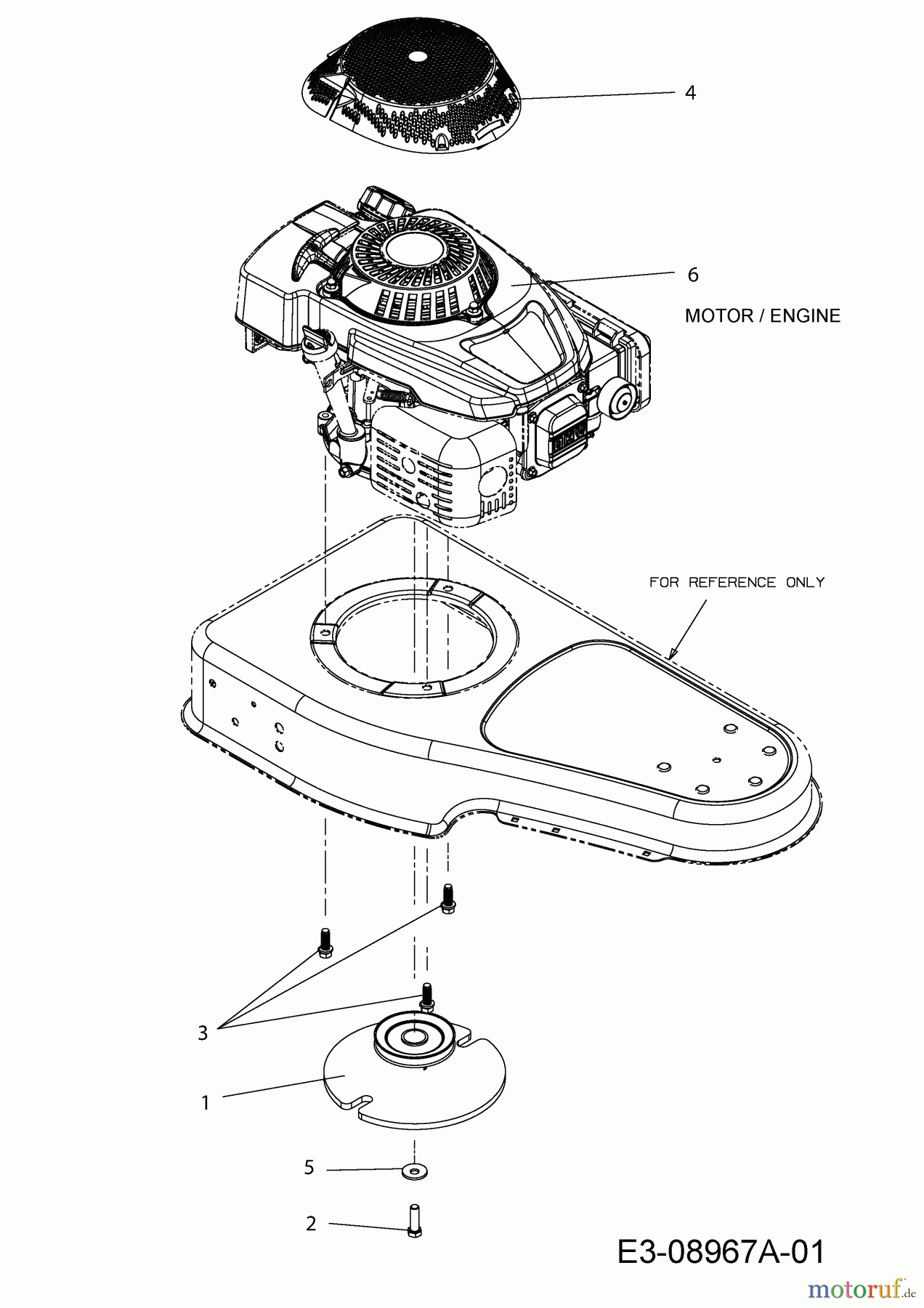 4

6

MOTOR / ENGINE

FOR REFERENCE ONLY

3

1

5

2

E3-08967A-01

motoruf.de