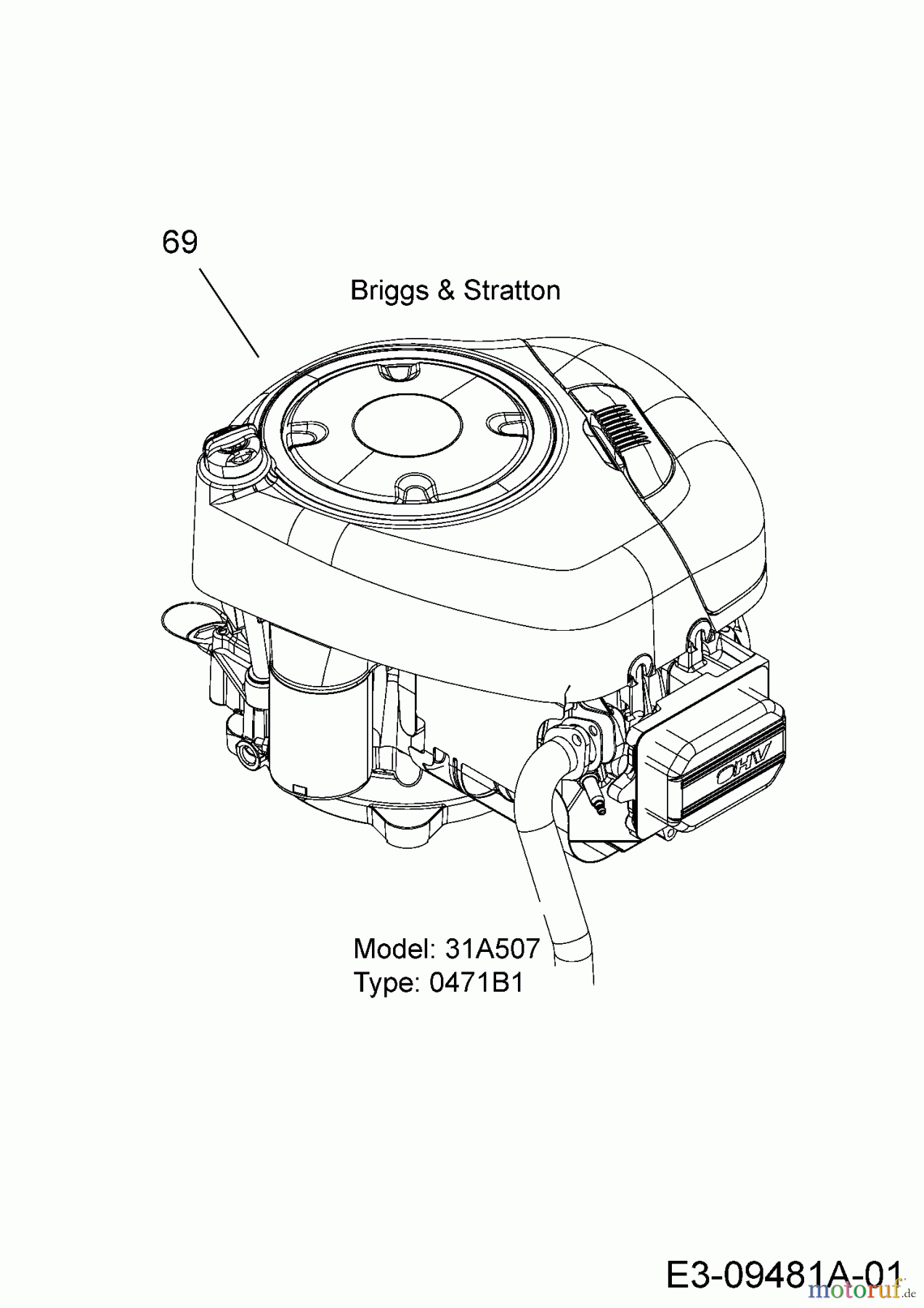 69

Briggs & Stratton

OHV

Model: 31A507
Type: 0471B1

E3-09481A-01

motoruf.de