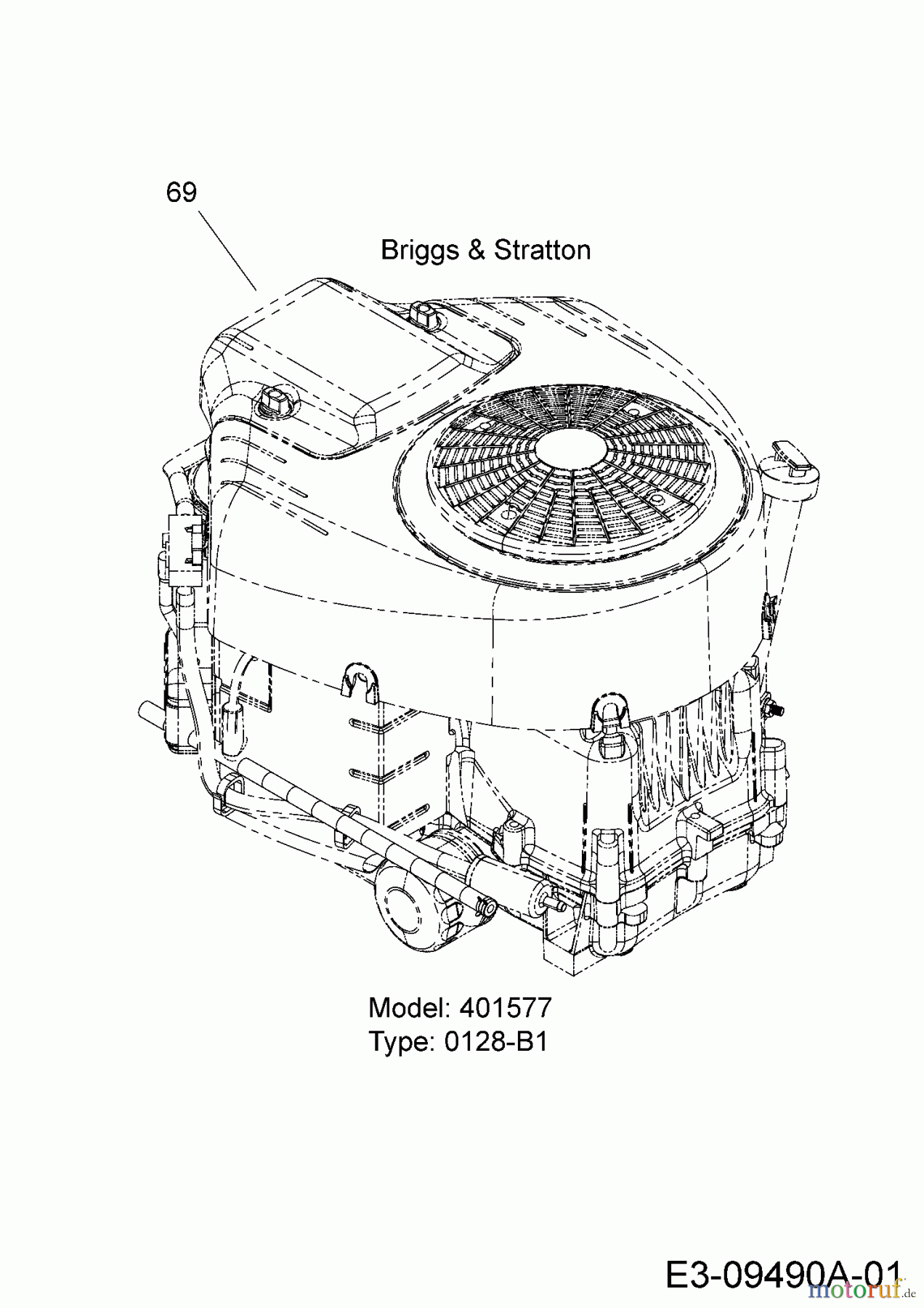 69

Briggs & Stratton

Model: 401577
Type: 0128-B1

E3-09490A-01

motoruf.de