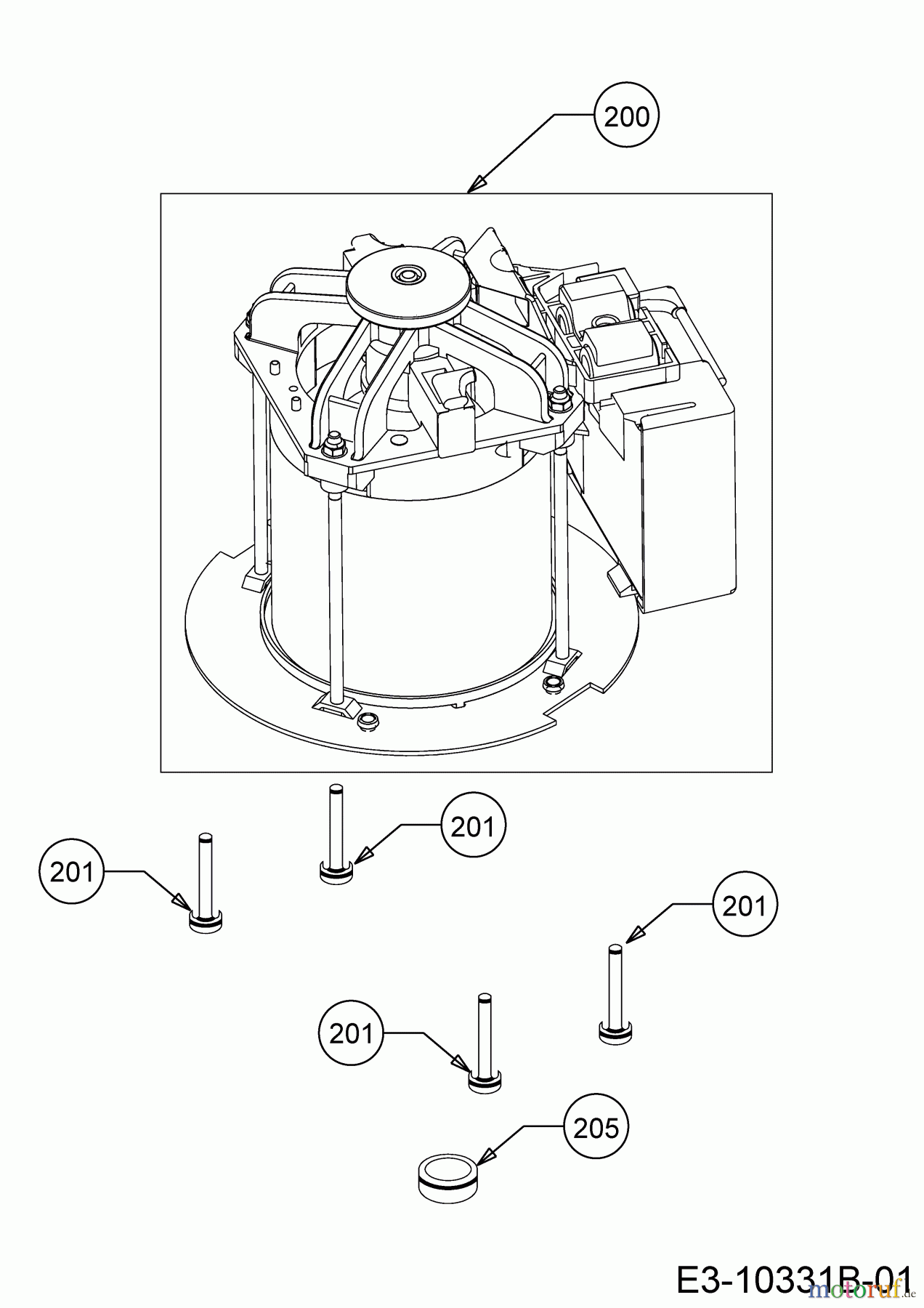 200

201

201

201

201

205

E3-10331B-01

motoruf.de