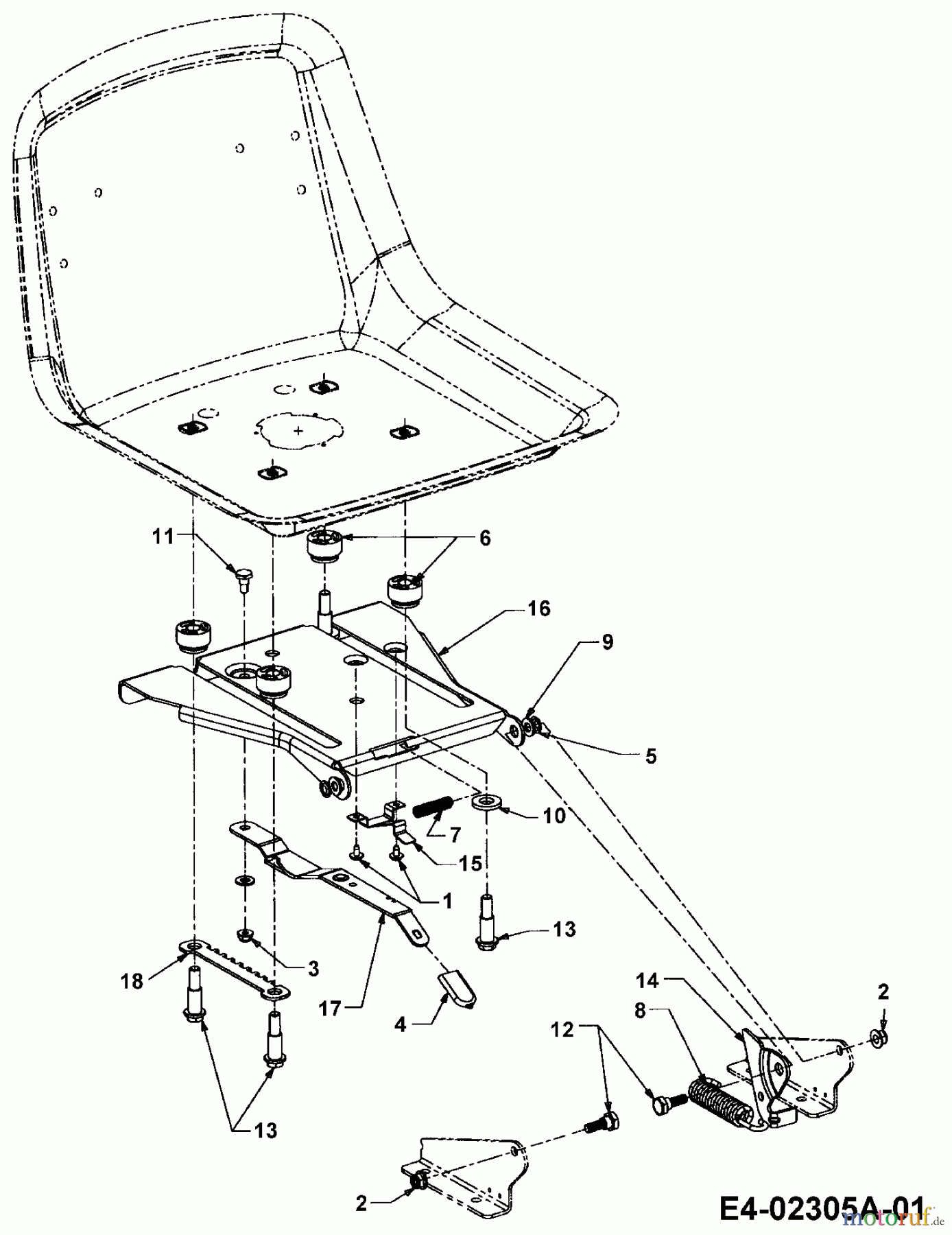 11
6
16
9
5
10
7
15
1
13
3
18
17
4
14
8
2
12
13
2
E4-02305A-01
motoruf.de