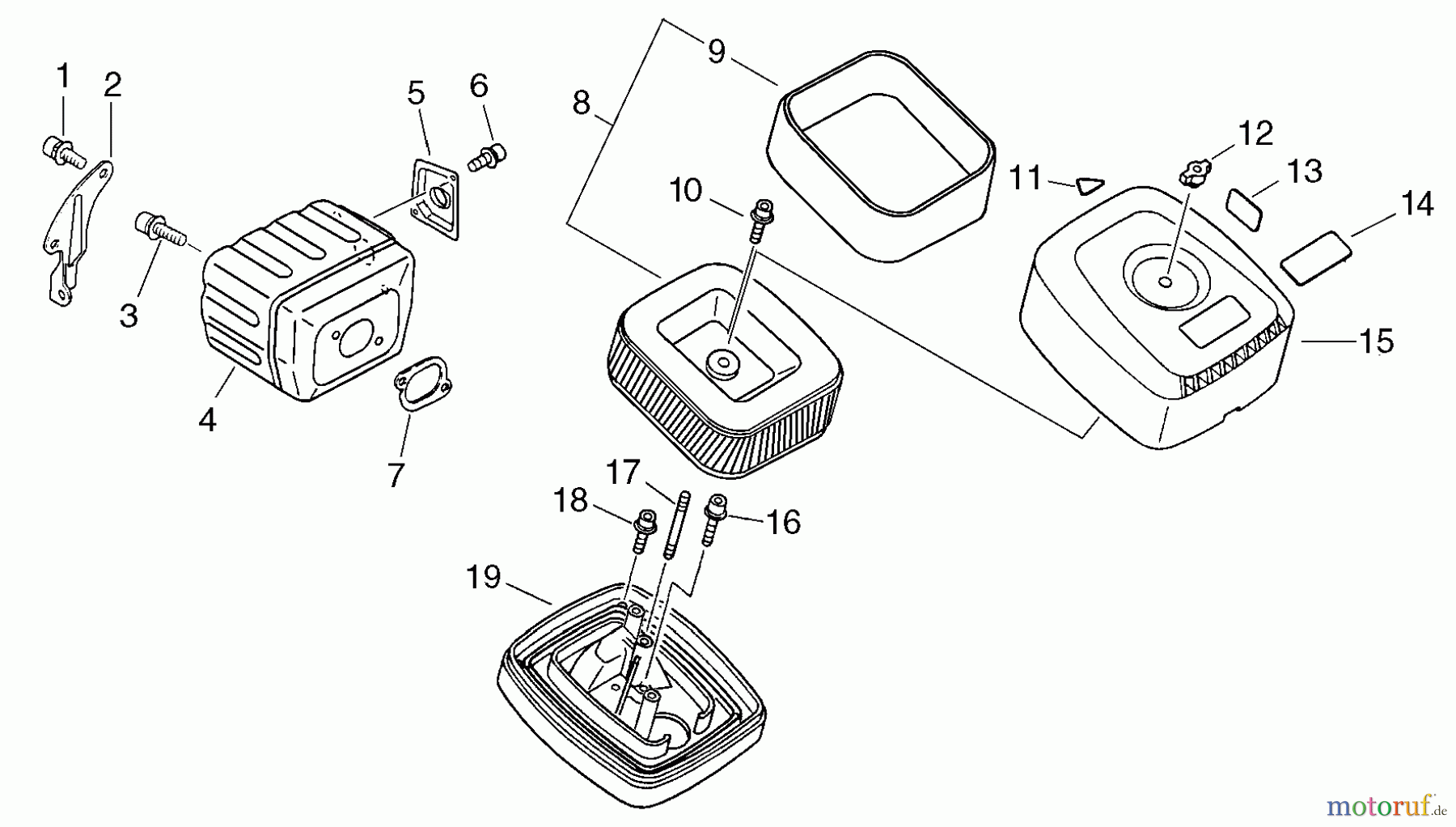 1
2
3
4
5
6
7
8
9
10
11
12
13
14
15
16
17
18
19
motoruf.de