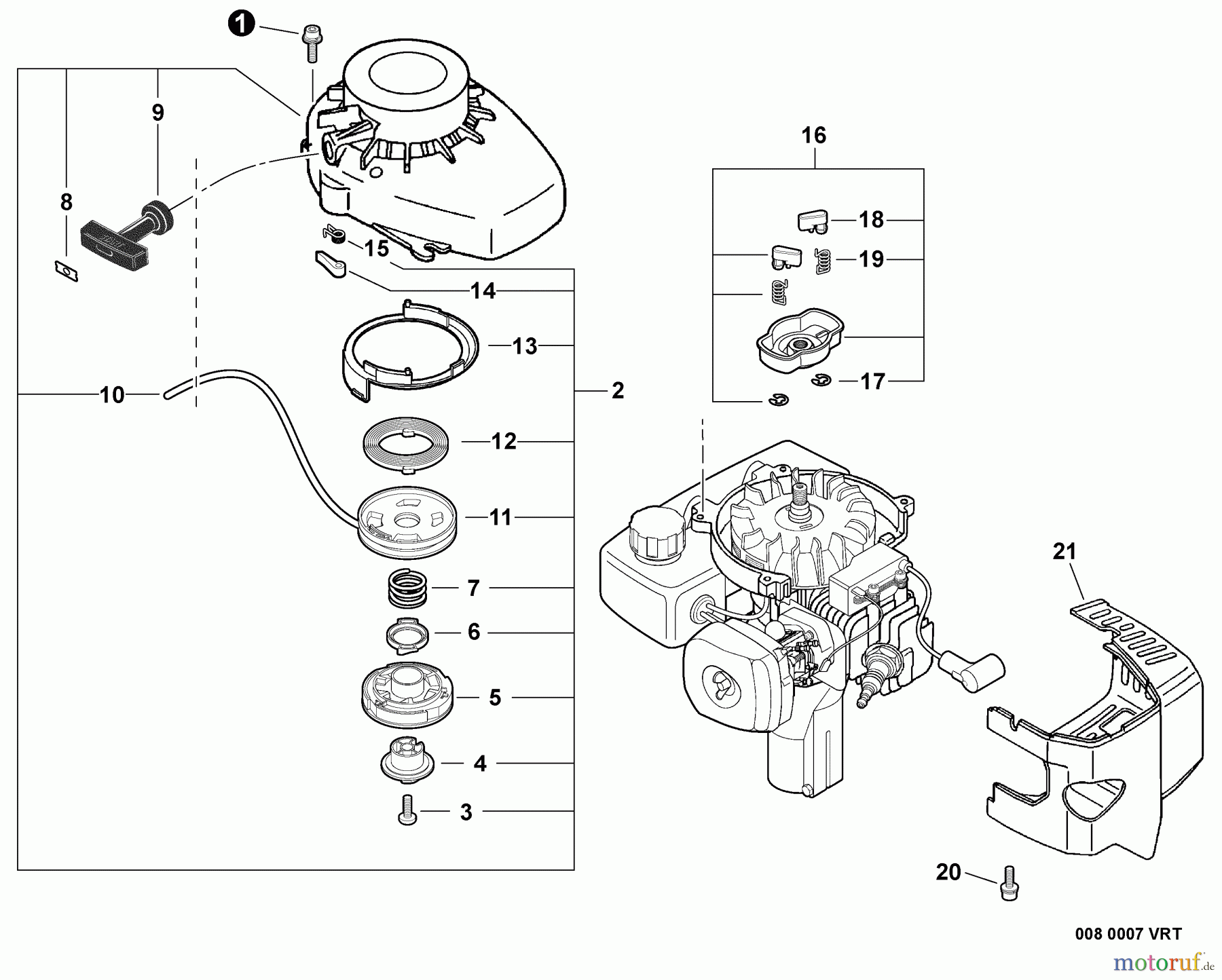 1
9
8
15
14
13
10
2
12
11
7
6
5
4
3
16
18
19
17
21
20
008 0007 VRT
motoruf.de