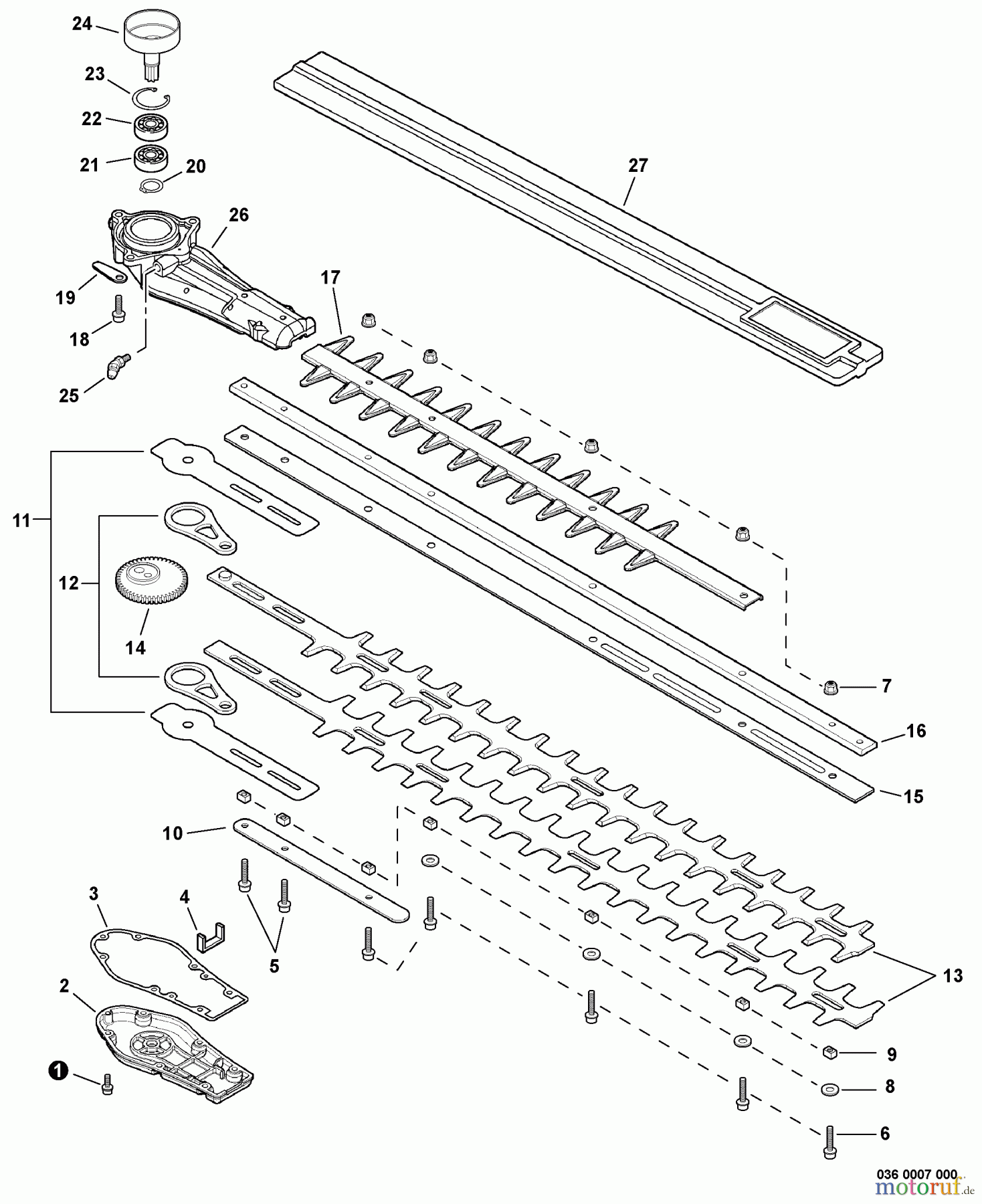 24
23
22
21
20
26
27
19
18
25
17
11
12
14
7
16
15
10
3
4
5
2
1
13
9
8
6
036 0007 000
motoruf.de