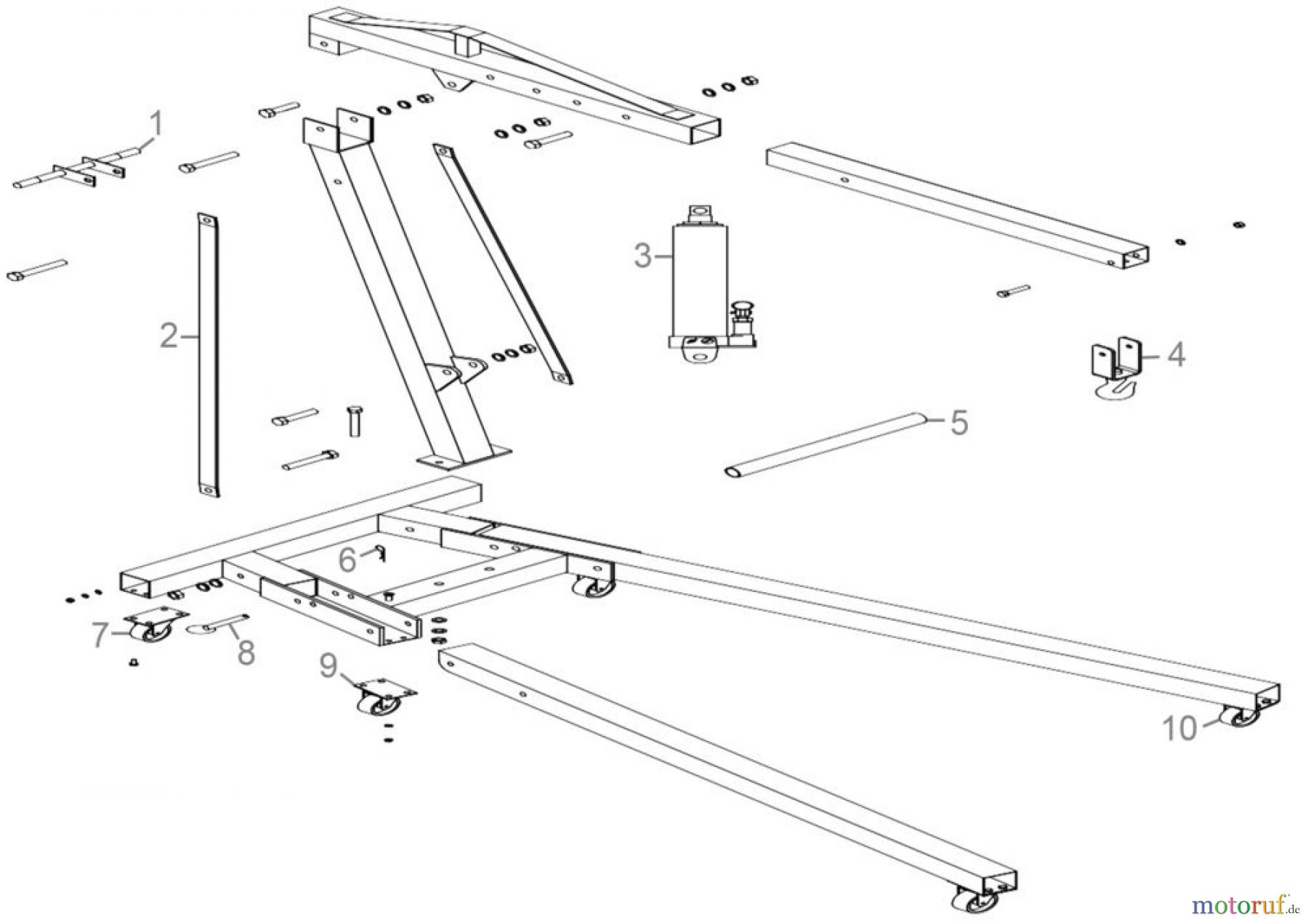 1
2
3
4
5
6
7
8
9
10
motoruf.de