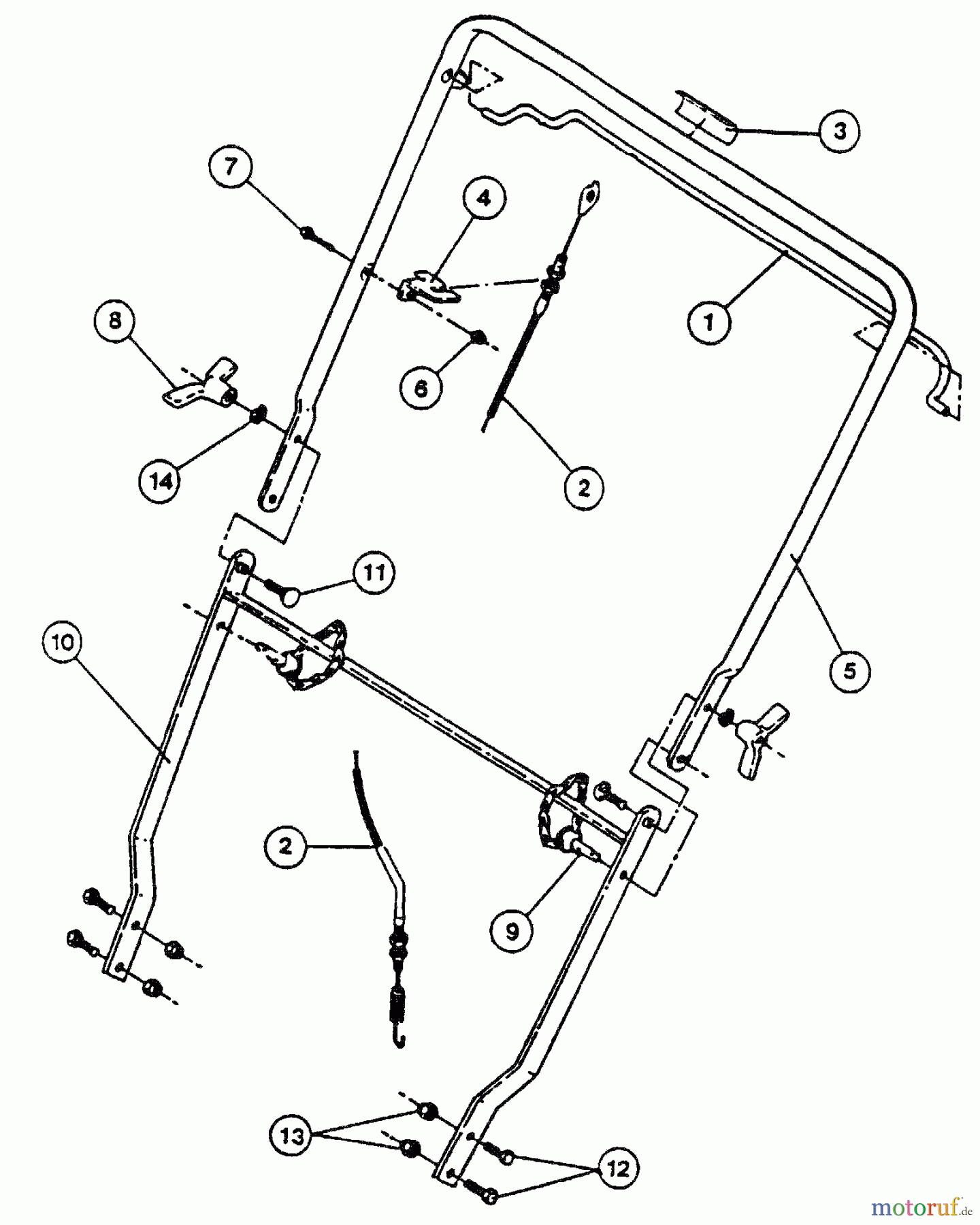 3
7
4
1
8
6
14
2
11
10
5
2
9
13
12
motoruf.de