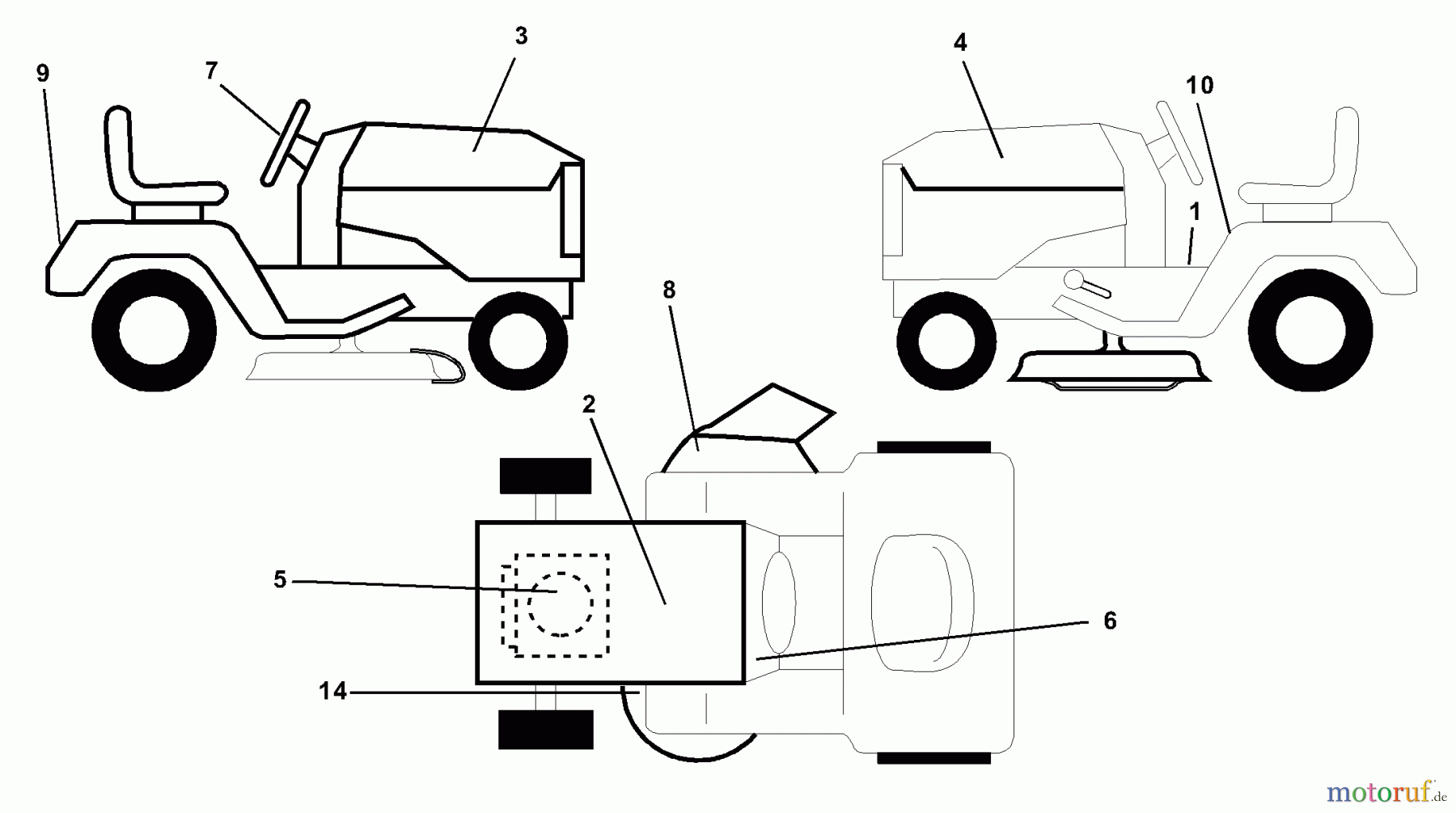 9
7
3
4
10
1
8
2
5
6
14
motoruf.de