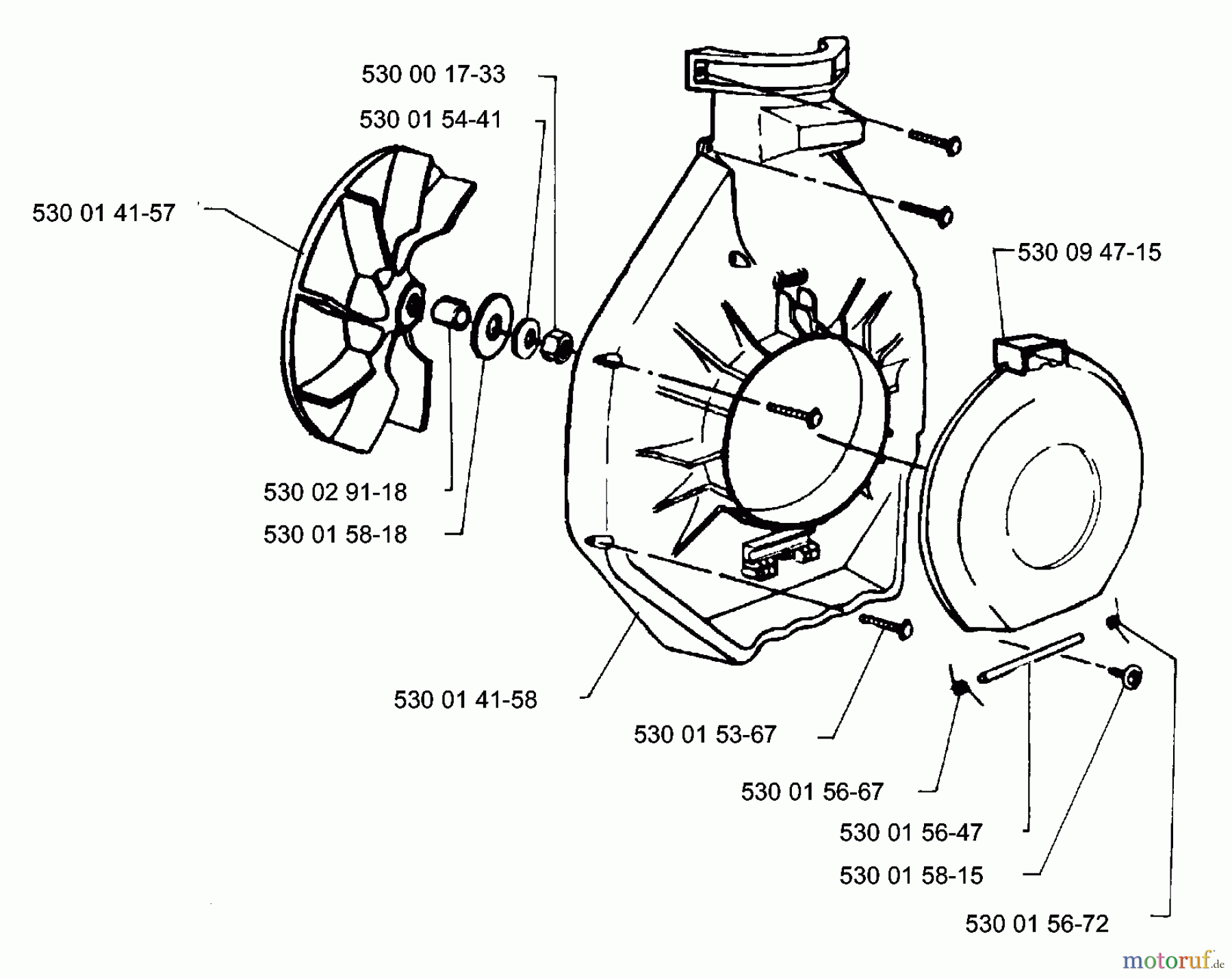 530 00 17-33

530 01 54-41

530 01 41-57

530 09 47-15

530 02 91-18

530 01 58-18

530 01 41-58

530 01 53-67

530 01 56-67

530 01 56-47

530 01 58-15

530 01 56-72

motoruf.de