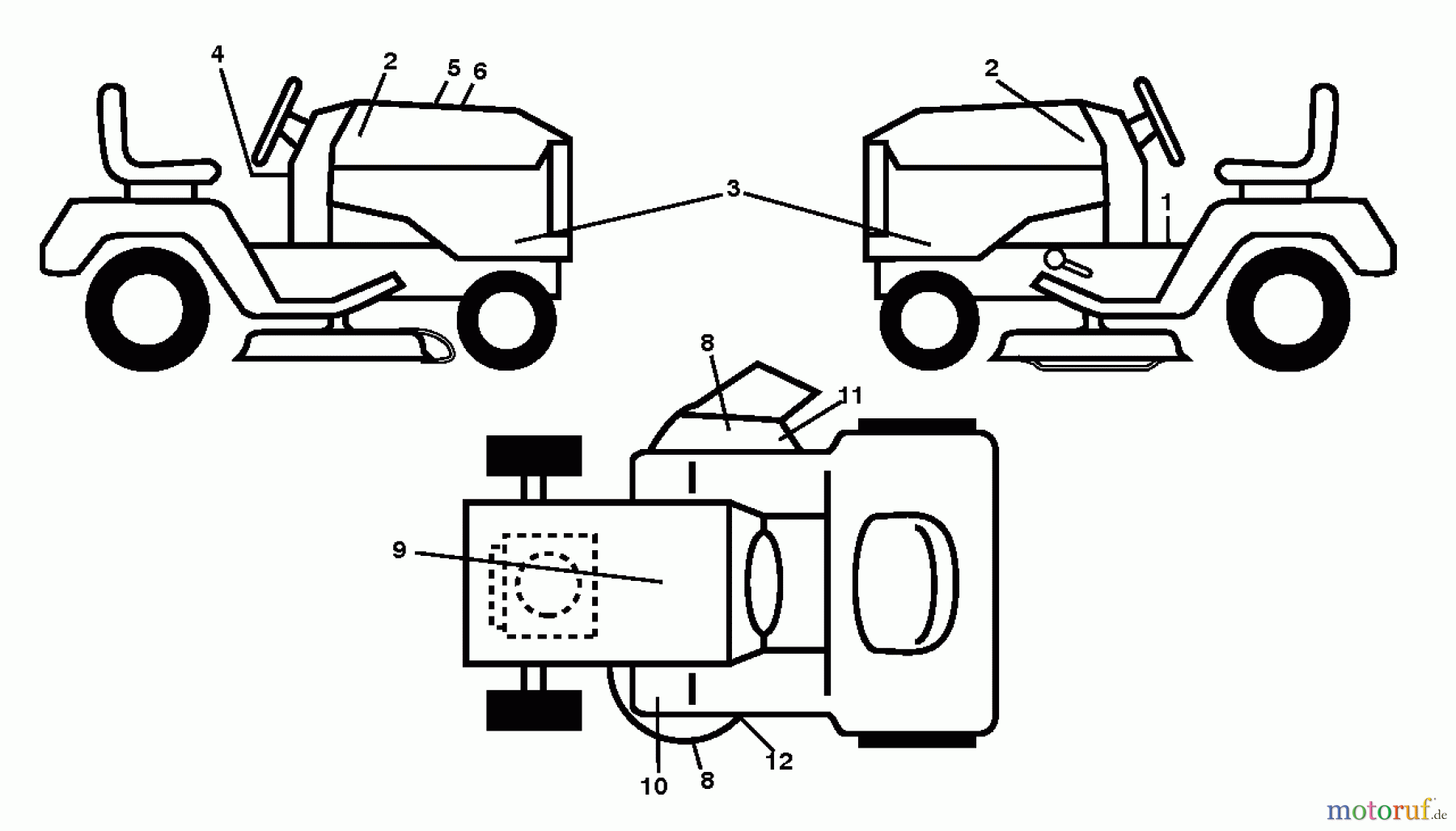 4
2
5
6
2
3
1
8
11
9
10
8
12
motoruf.de