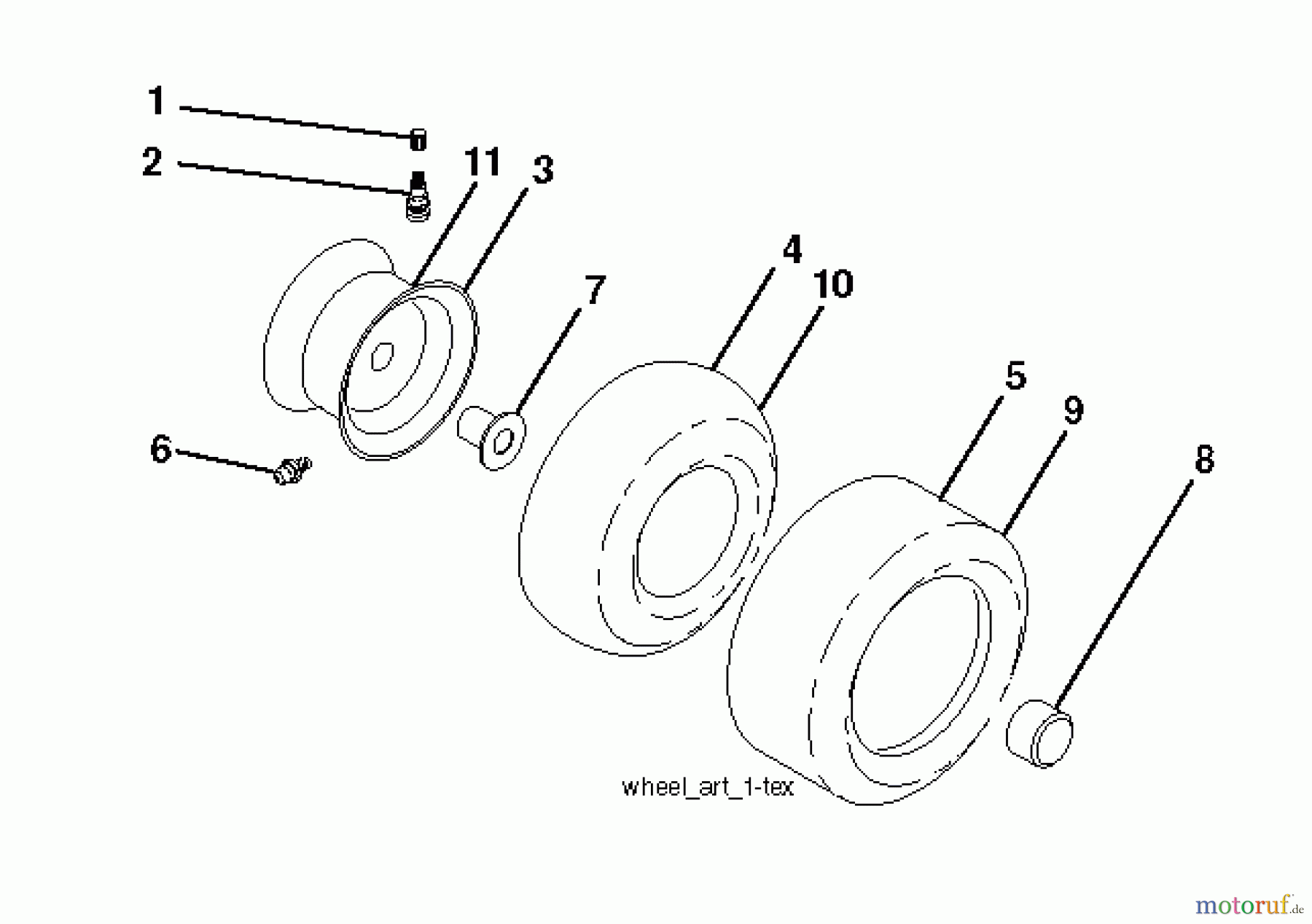 1
2
11
3
4
10
7
5
9
8
6
wheel_art_1-tex
motoruf.de