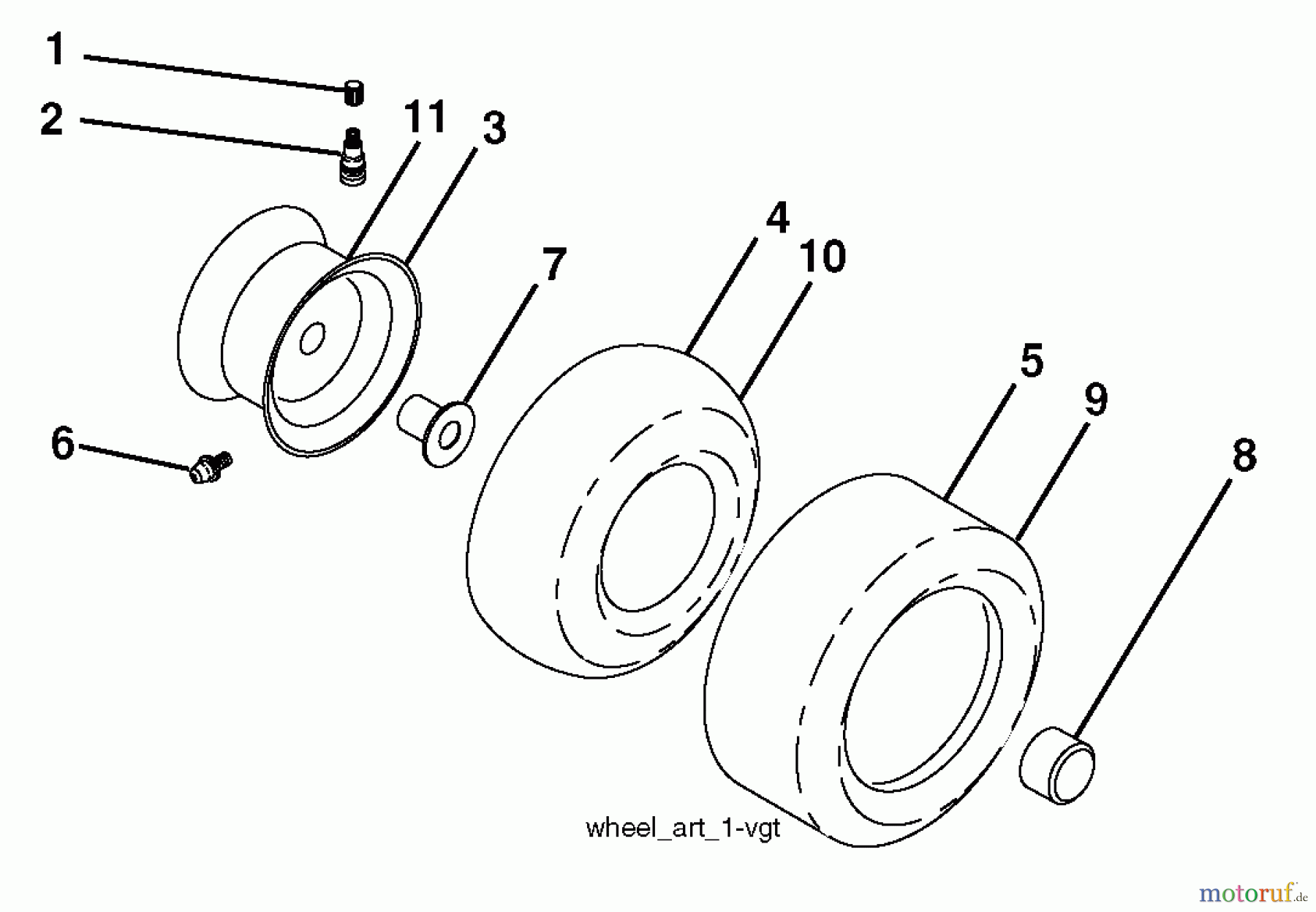 1
2
11
3
4
10
7
5
9
8
6
wheel_art_1-vgt
motoruf.de