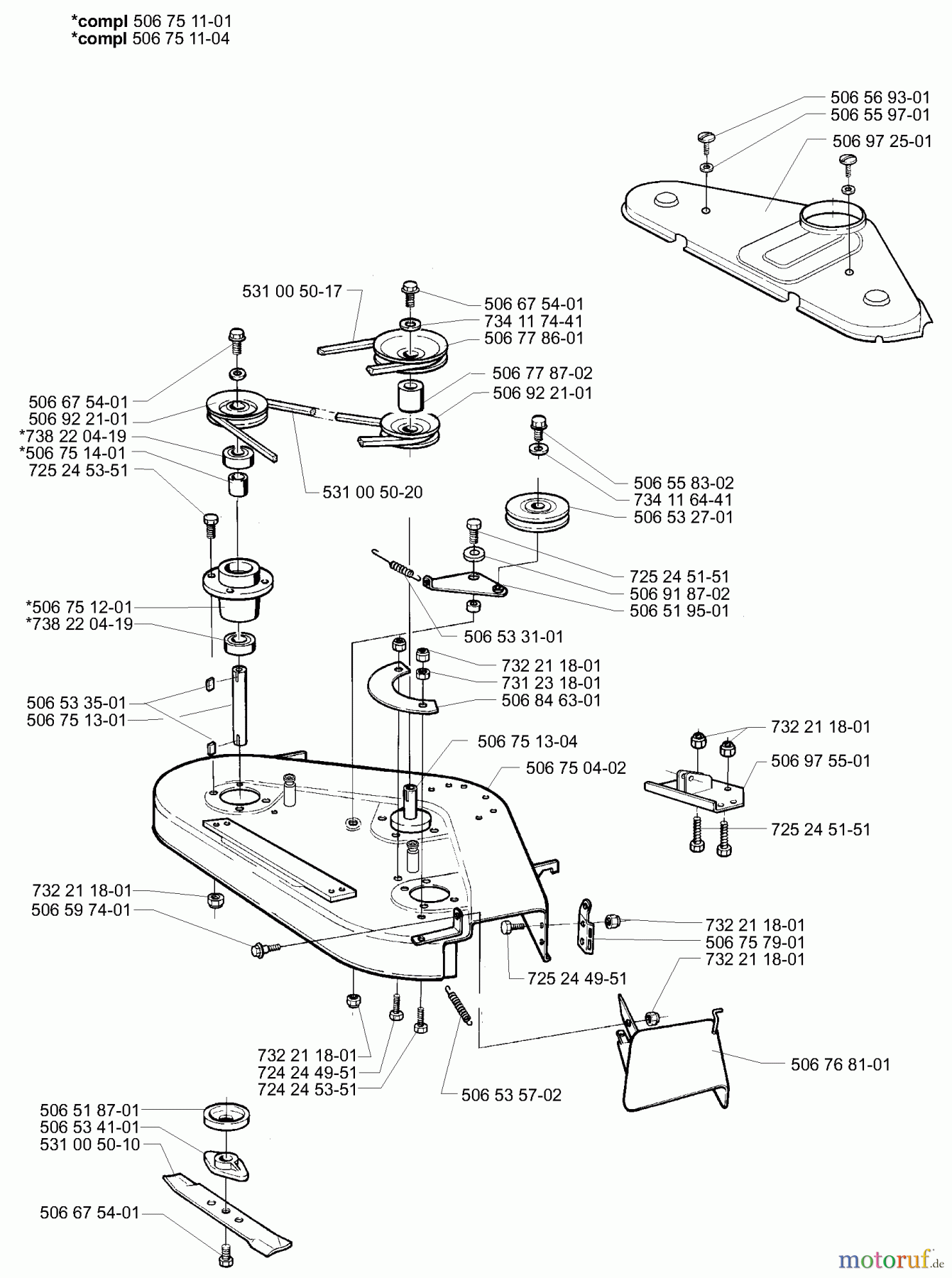 *compl 506 75 11-01
*compl 506 75 11-04

506 56 93-01
506 55 97-01
506 97 25-01

531 00 50-17
506 67 54-01
734 11 74-41
506 77 86-01
506 77 87-02
506 92 21-01

506 67 54-01
506 92 21-01
*738 22 04-19
*506 75 14-01
725 24 53-51
531 00 50-20

506 55 83-02
734 11 64-41
506 53 27-01

725 24 51-51
506 91 87-02
506 51 95-01

*506 75 12-01
*738 22 04-19
506 53 31-01

732 21 18-01
731 23 18-01
506 84 63-01

506 53 35-01
506 75 13-01

506 75 13-04
506 75 04-02

732 21 18-01
506 97 55-01
725 24 51-51

732 21 18-01
506 59 74-01

732 21 18-01
506 75 79-01
732 21 18-01
725 24 49-51

732 21 18-01
724 24 49-51
724 24 53-51
506 53 57-02
506 76 81-01

506 51 87-01
506 53 41-01
531 00 50-10

506 67 54-01

motoruf.de