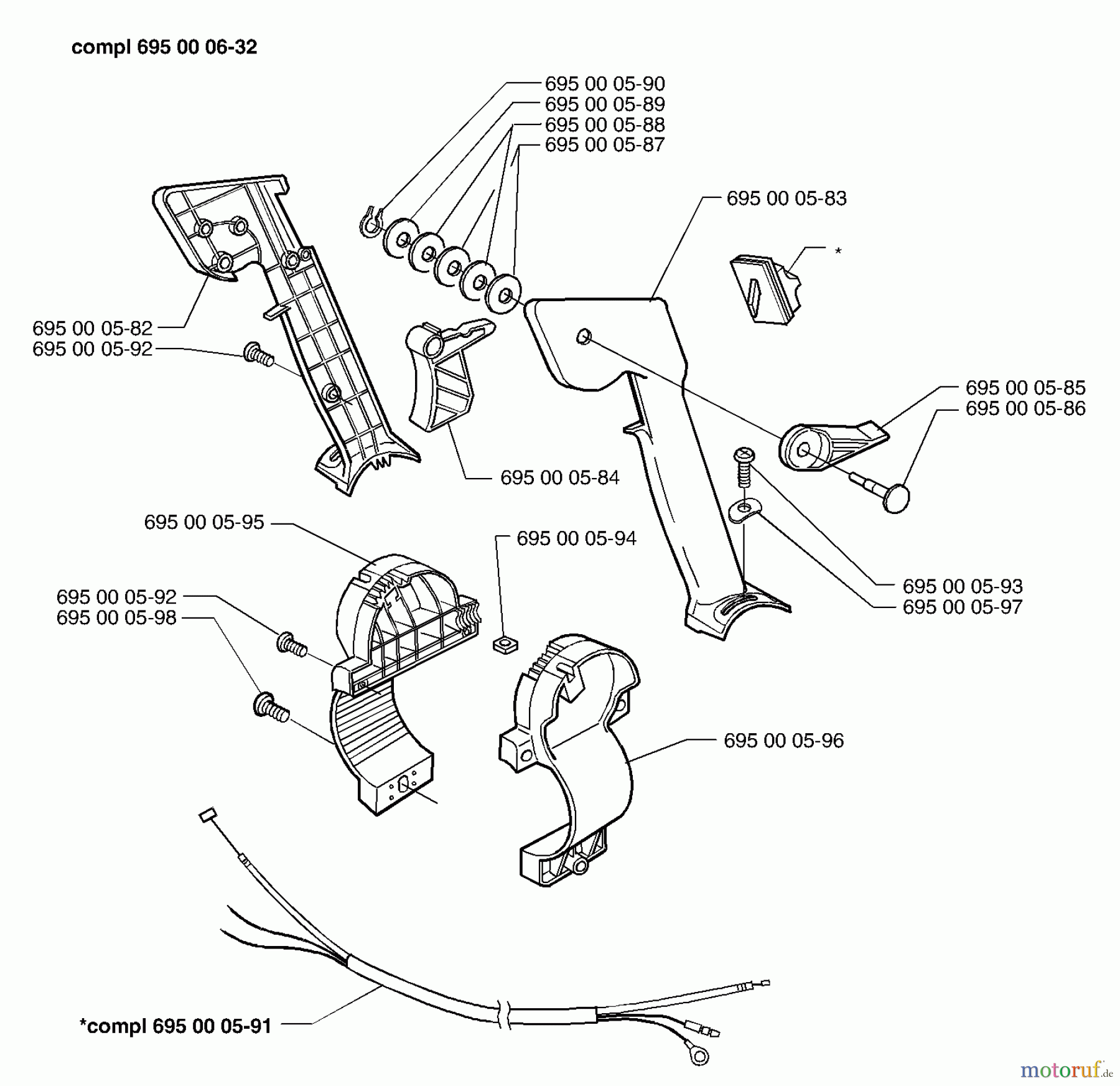 compl 695 00 06-32

695 00 05-90
695 00 05-89
695 00 05-88
695 00 05-87

695 00 05-83

*

695 00 05-82
695 00 05-92

695 00 05-85
695 00 05-86

695 00 05-84

695 00 05-95

695 00 05-94

695 00 05-92
695 00 05-98

695 00 05-93
695 00 05-97

695 00 05-96

*compl 695 00 05-91

motoruf.de