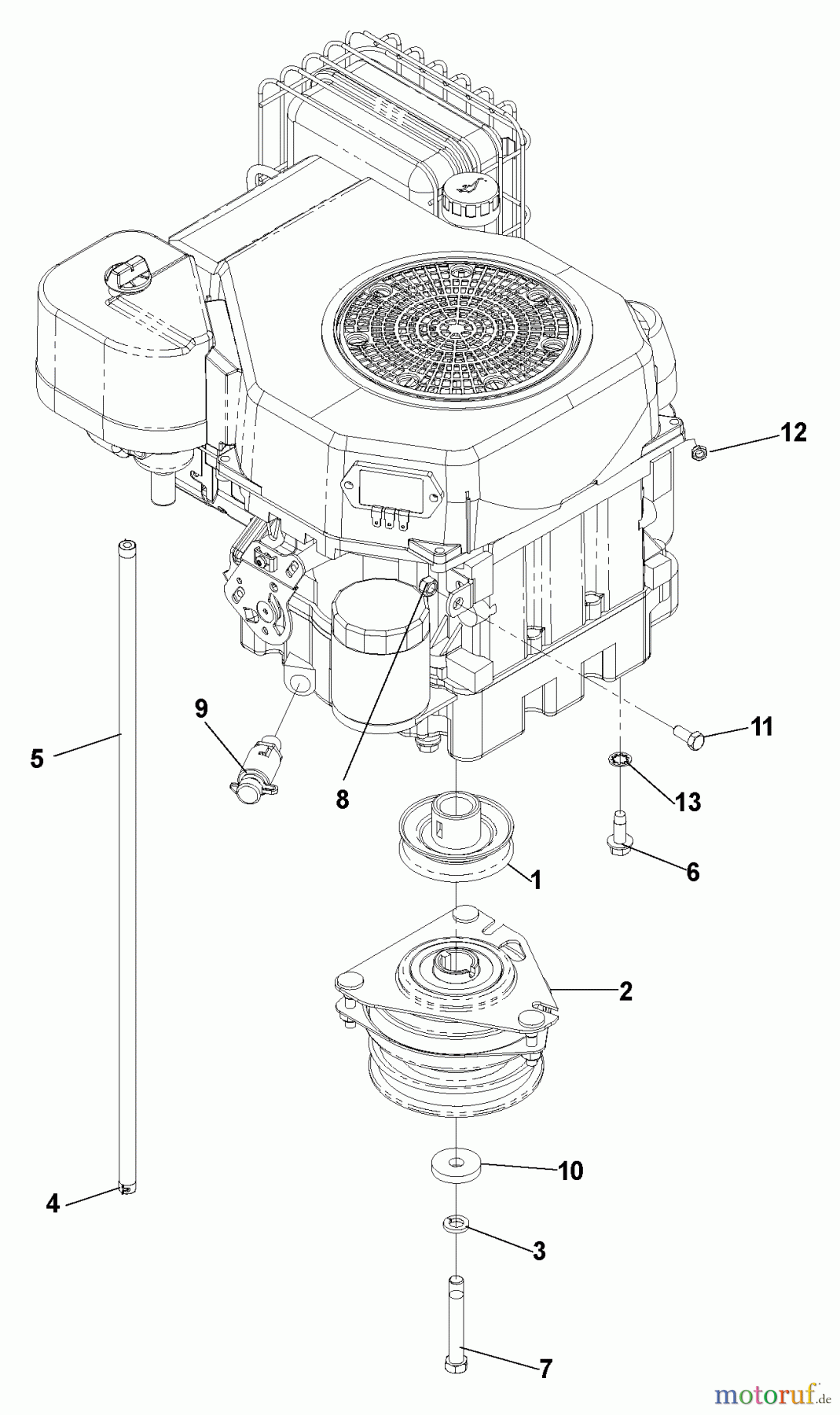 12

5

9

8

11

13

6

1

2

10

4

3

7

motoruf.de