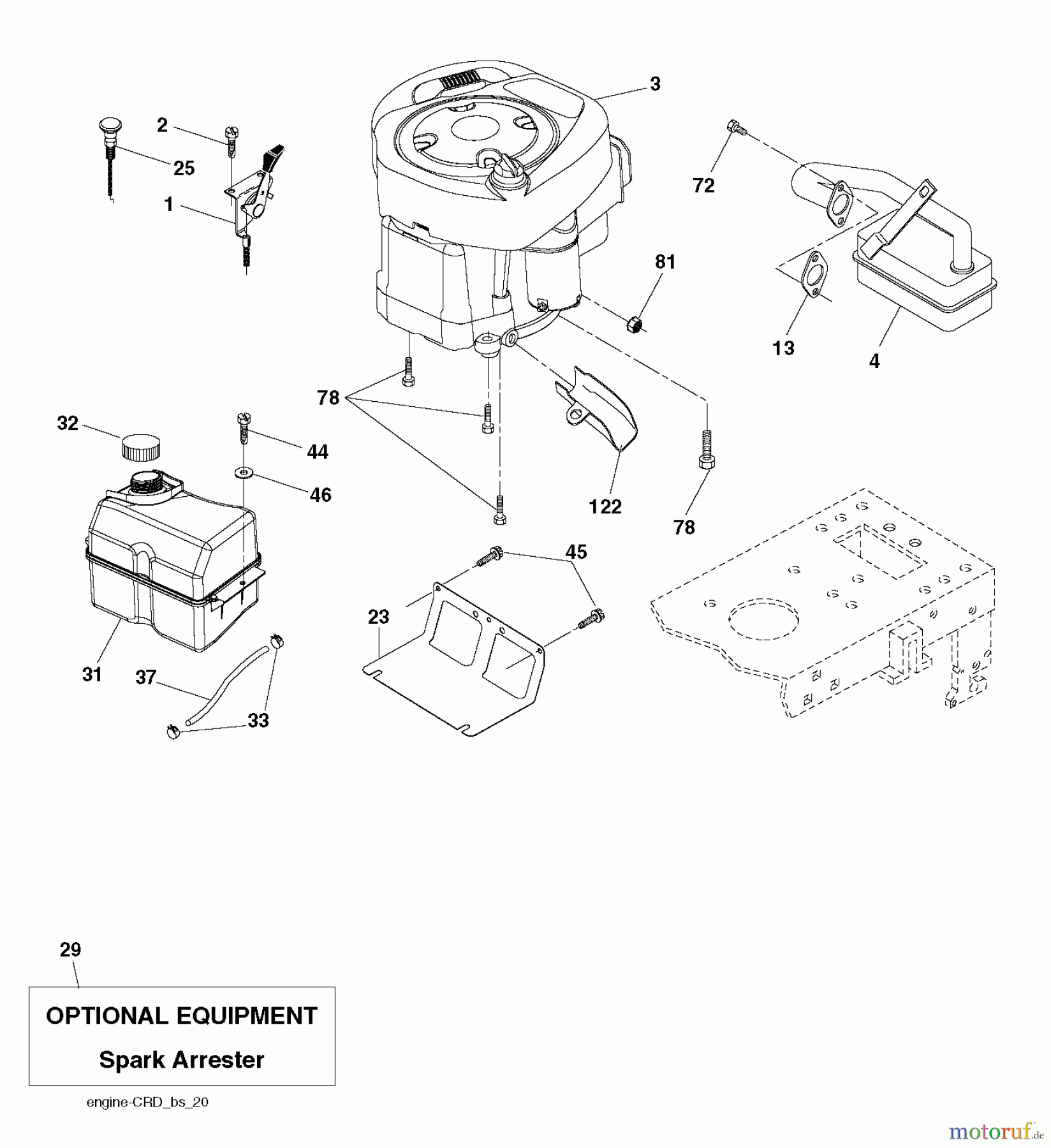 3

2

25

1

72

81

13

4

78

32

44

46

122

78

45

23

31

37

33

29

OPTIONAL EQUIPMENT

Spark Arrester

engine-CRD_bs_20

motoruf.de