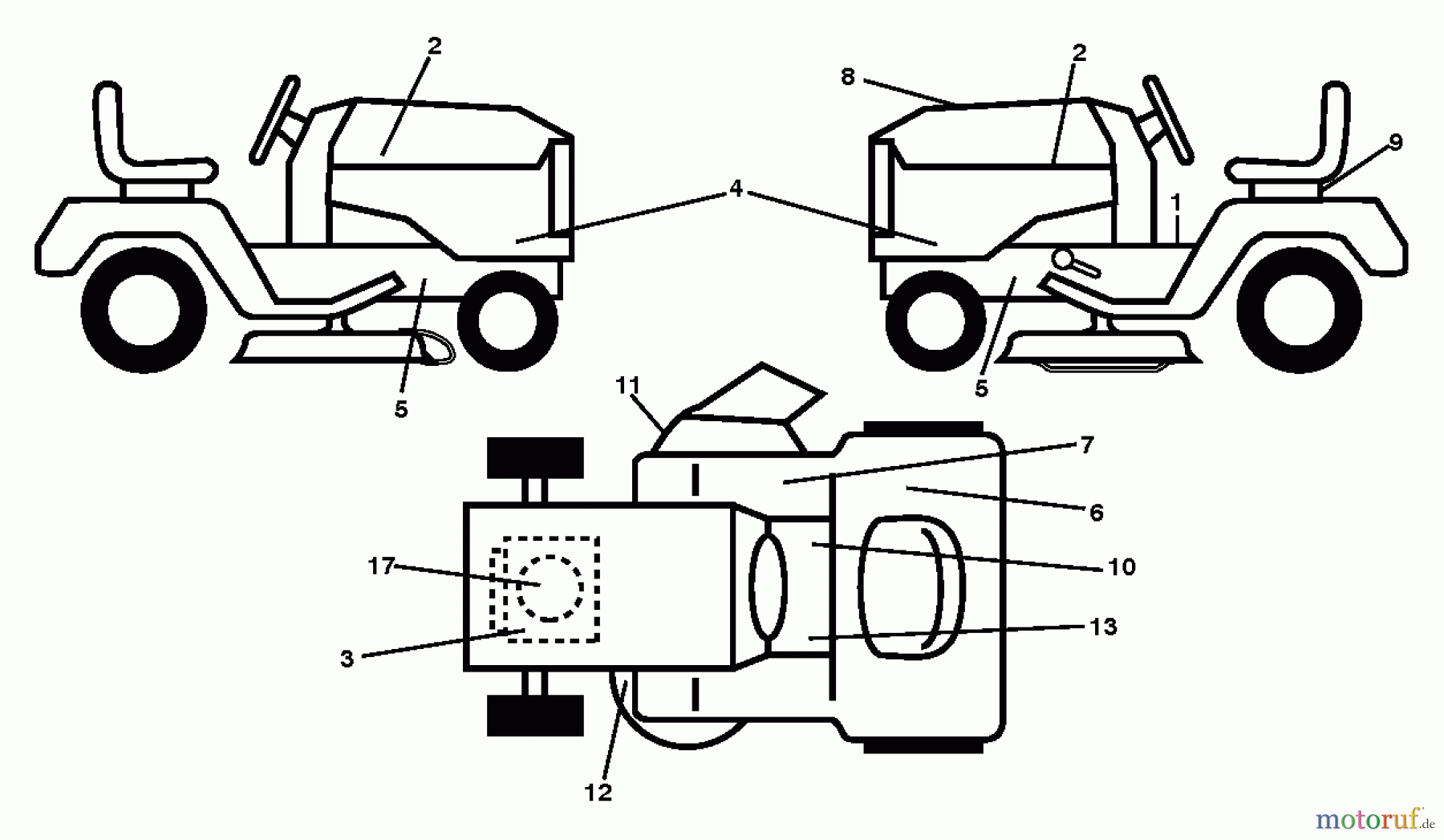 2
8
2
9
4
1
5
5
11
7
6
17
10
13
3
12
motoruf.de