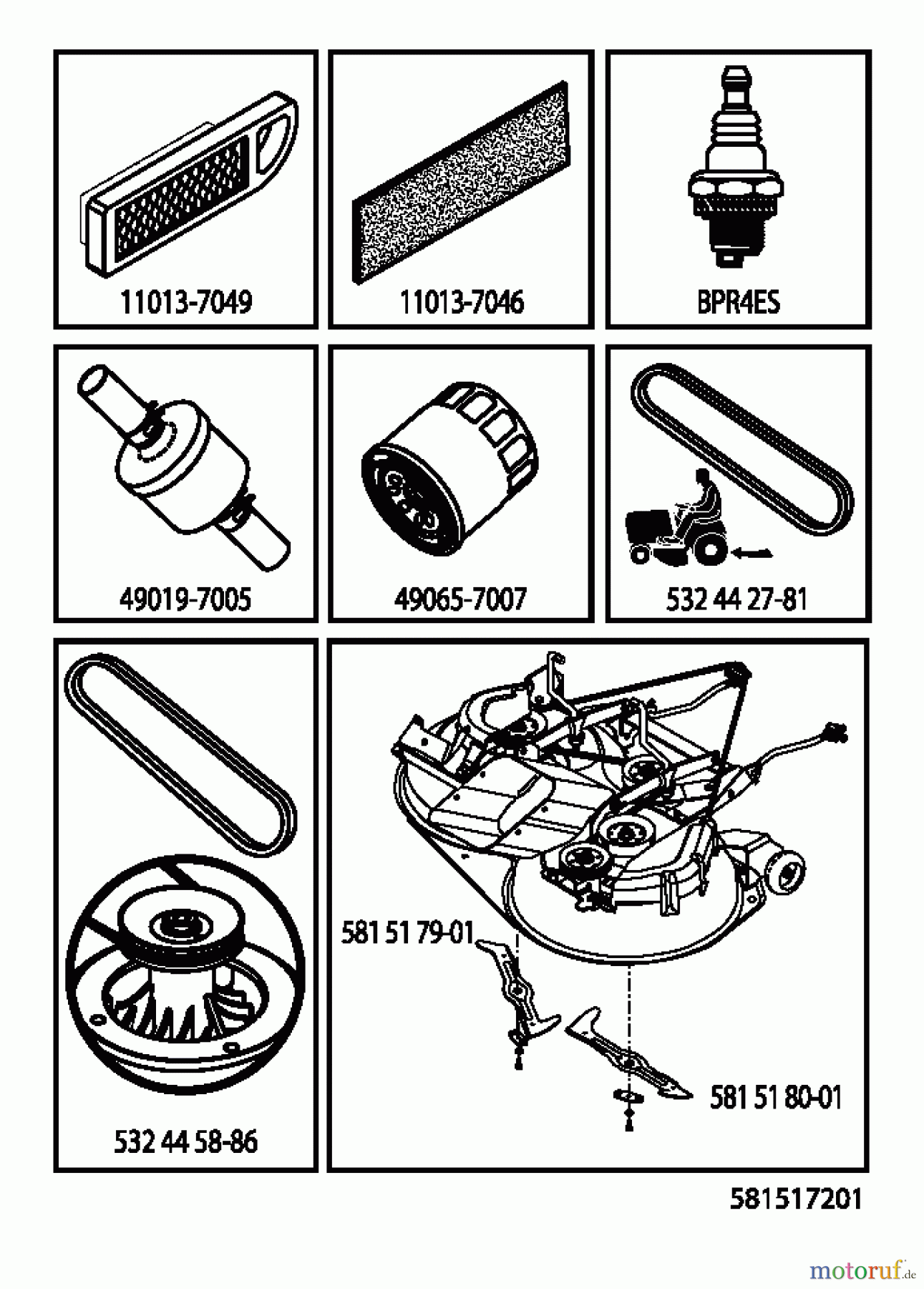 11013-7049

11013-7046

BPR4ES

49019-7005

49065-7007

532 44 27-81

532 44 58-86

581 51 79-01

581 51 80-01

581517201

motoruf.de