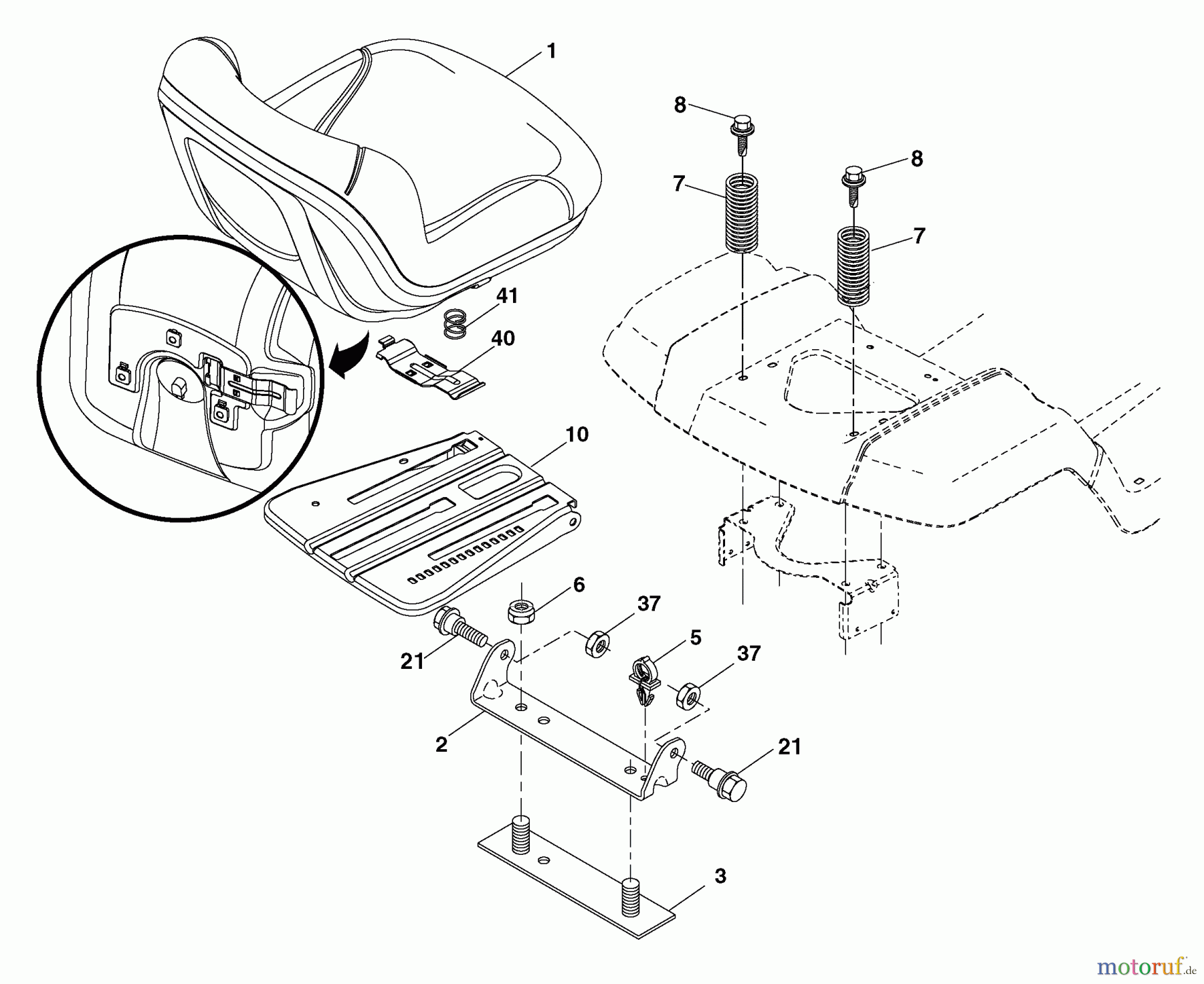 1
8
8
7
7
41
40
10
6
37
5
37
21
2
21
3
motoruf.de