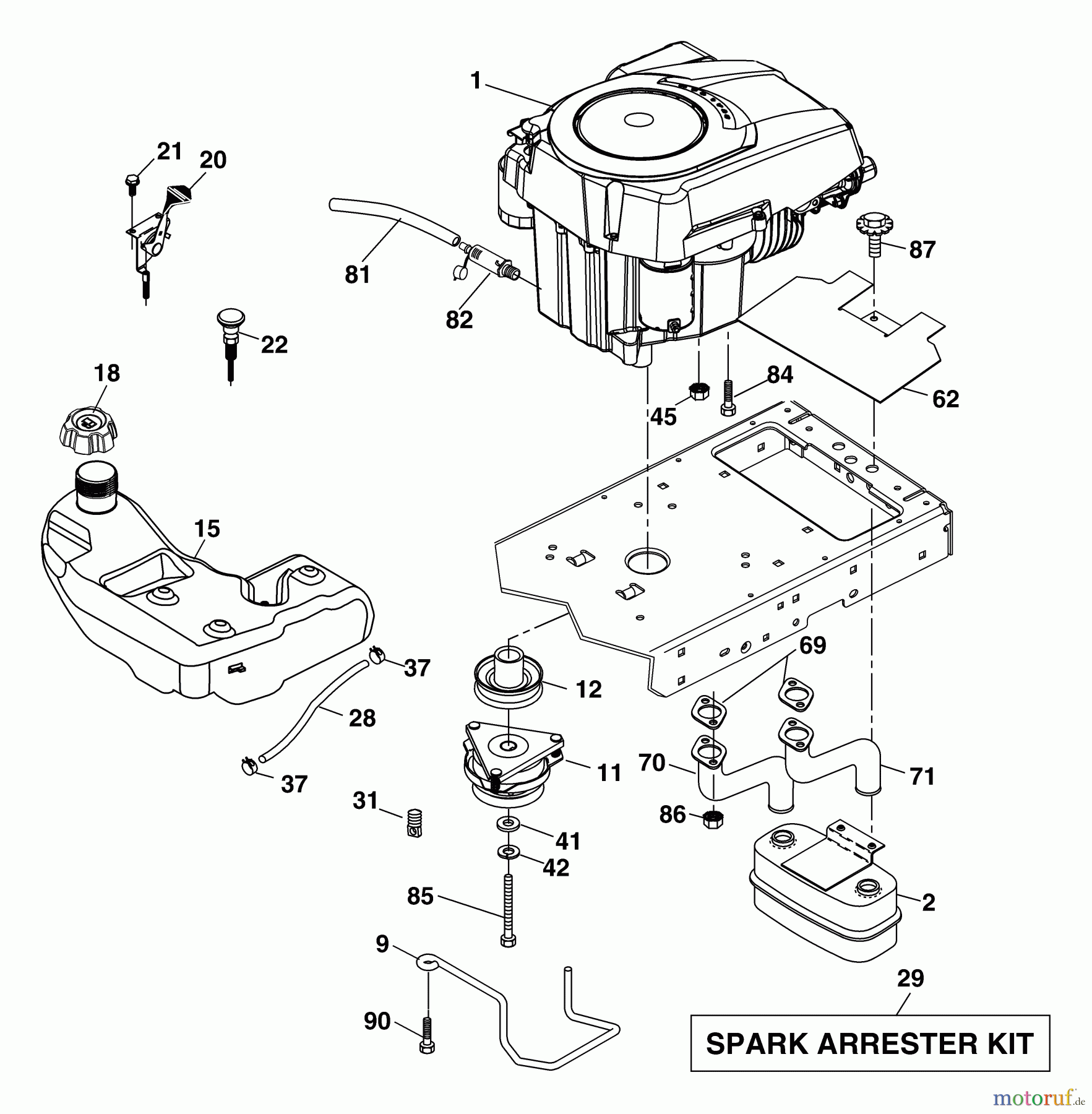 1

21

20

81

82

87

22

18

84

45

62

15

69

37

12

28

11

70

71

37

31

86

41

42

85

2

9

29

90

SPARK ARRESTER KIT

motoruf.de