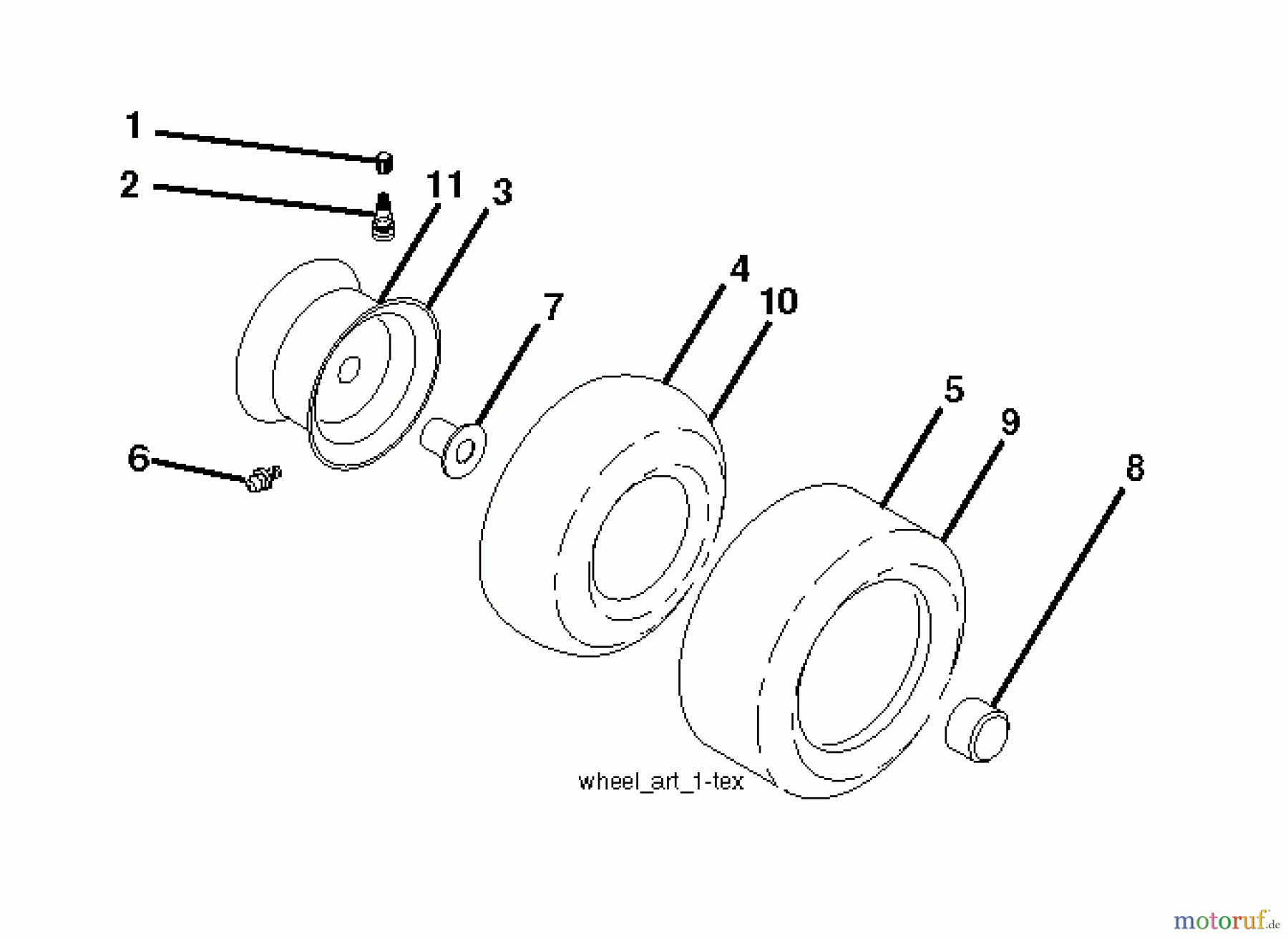 1
2
11
3
4
10
7
5
9
8
6
wheel_art_1-tex
motoruf.de