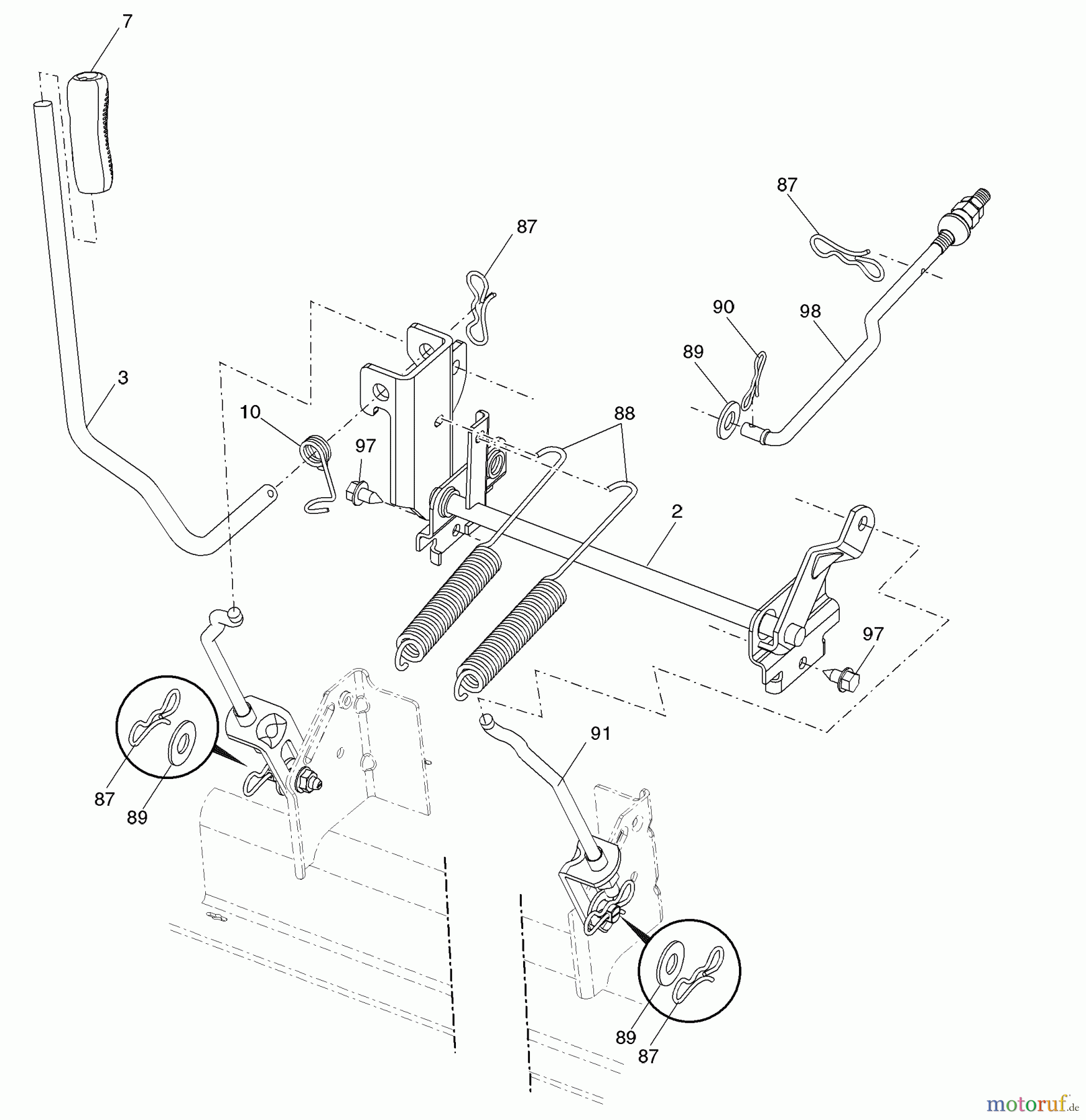 7

87

87

90

98

89

3

10

88

97

2

97

91

87

89

89

87

motoruf.de