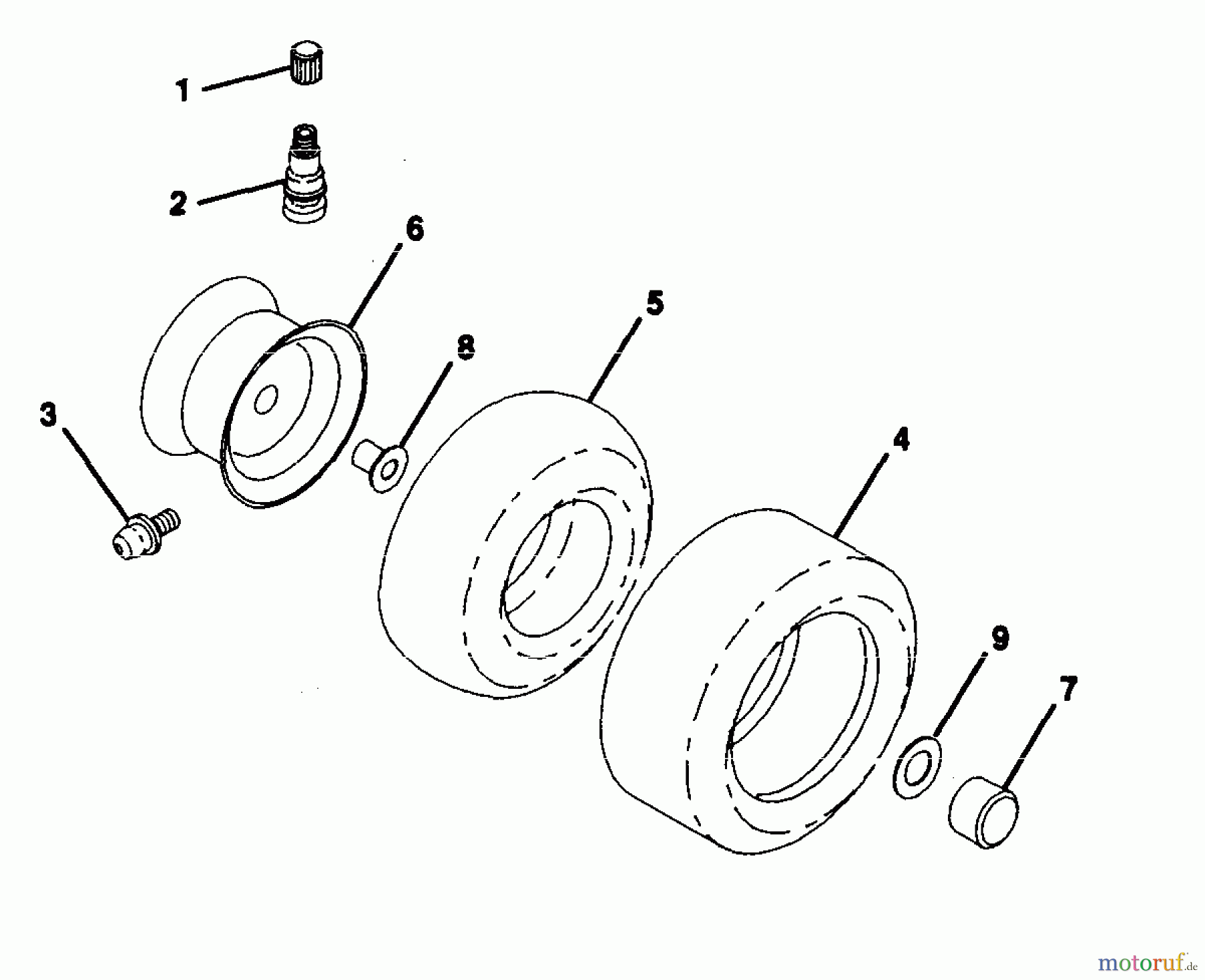 1
2
6
5
8
3
4
9
7
motoruf.de