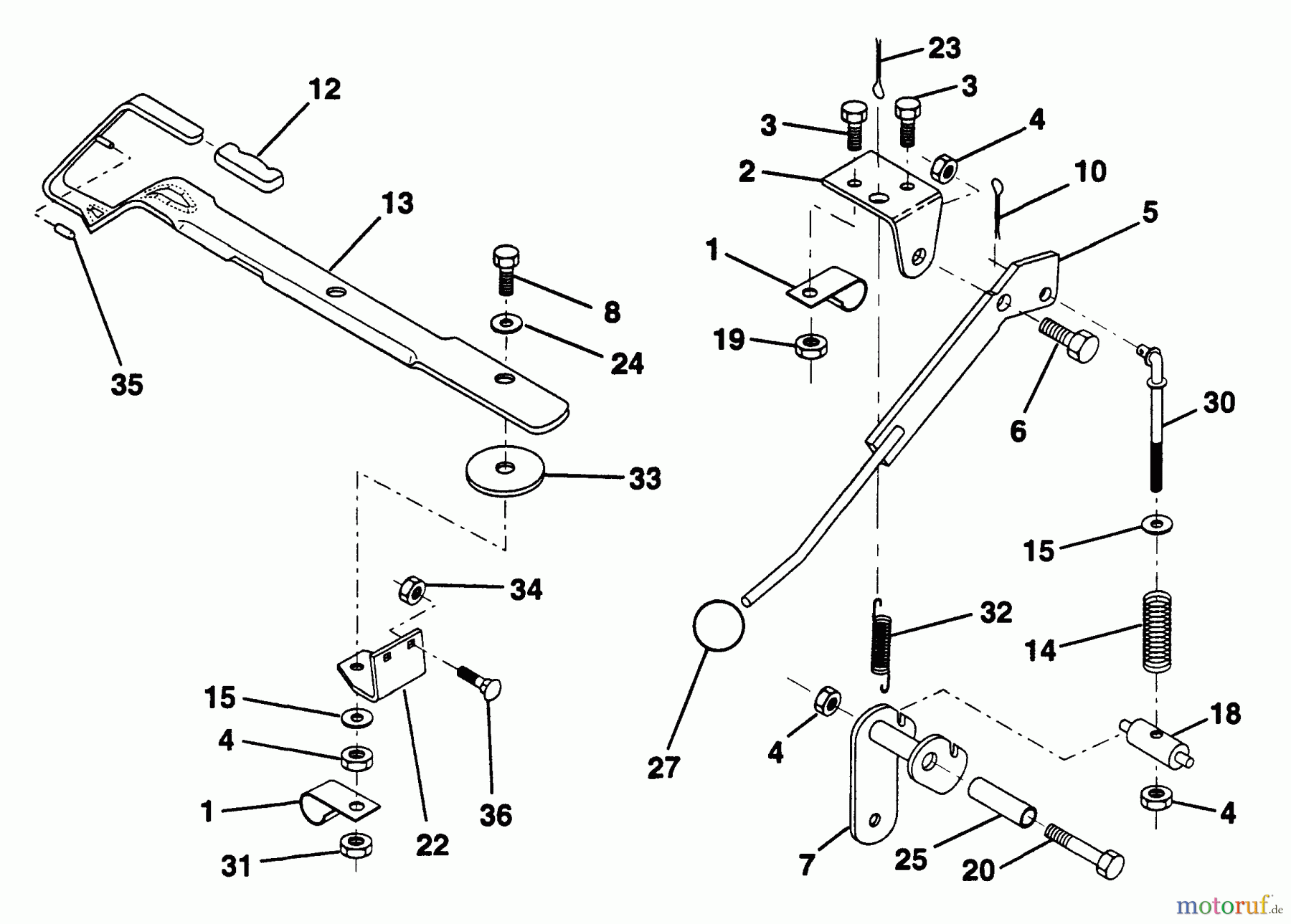 12
13
35
8
24
33
34
15
4
1
31
22
36
23
3
3
4
2
10
5
1
19
6
30
15
32
14
27
4
18
4
7
25
20
motoruf.de